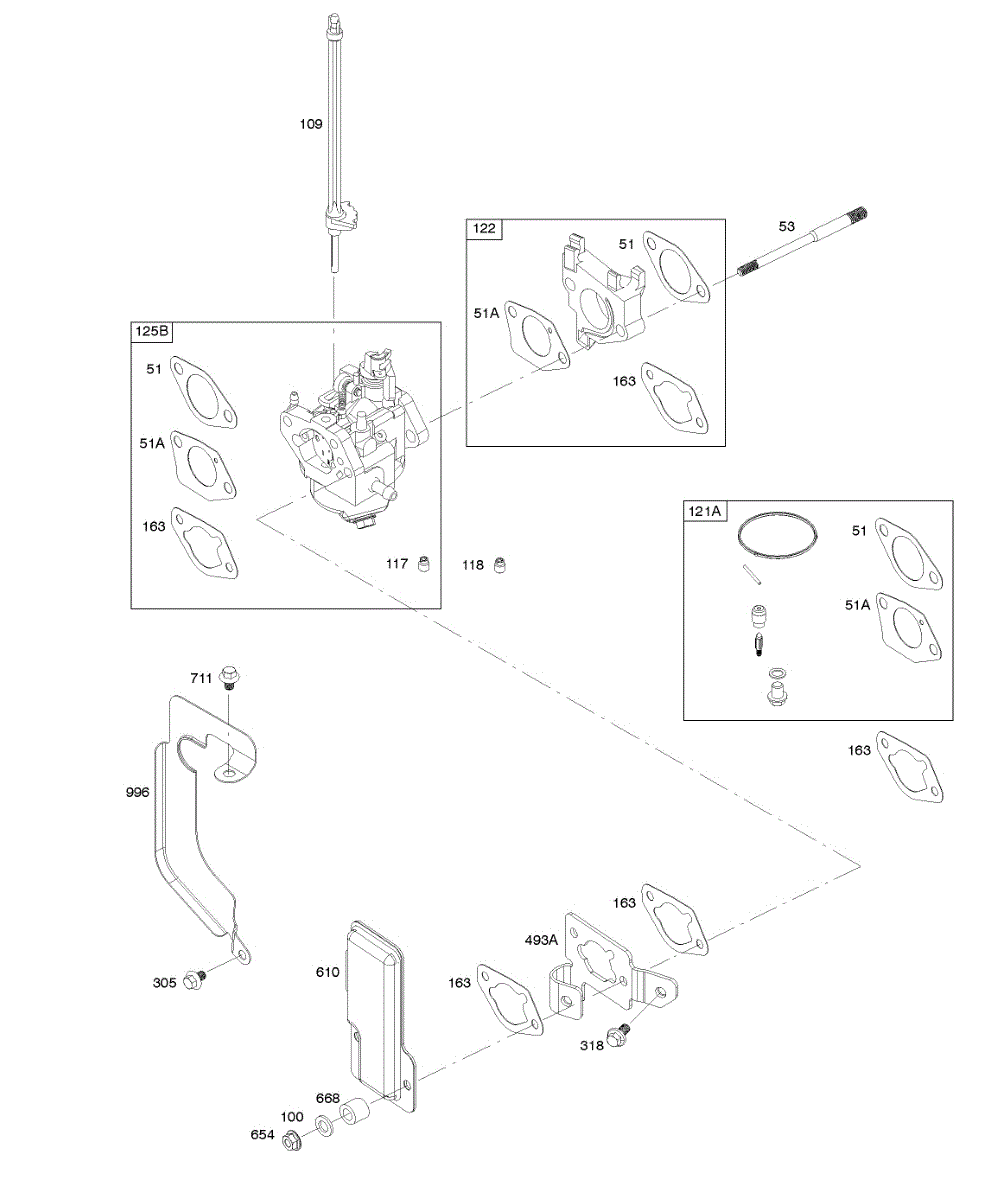 109

122
51
53
51A
163

125B
51
51A
163
117
118

121A
51
51A
163

711
996
305
610
163
493A
163
318
668
100
654