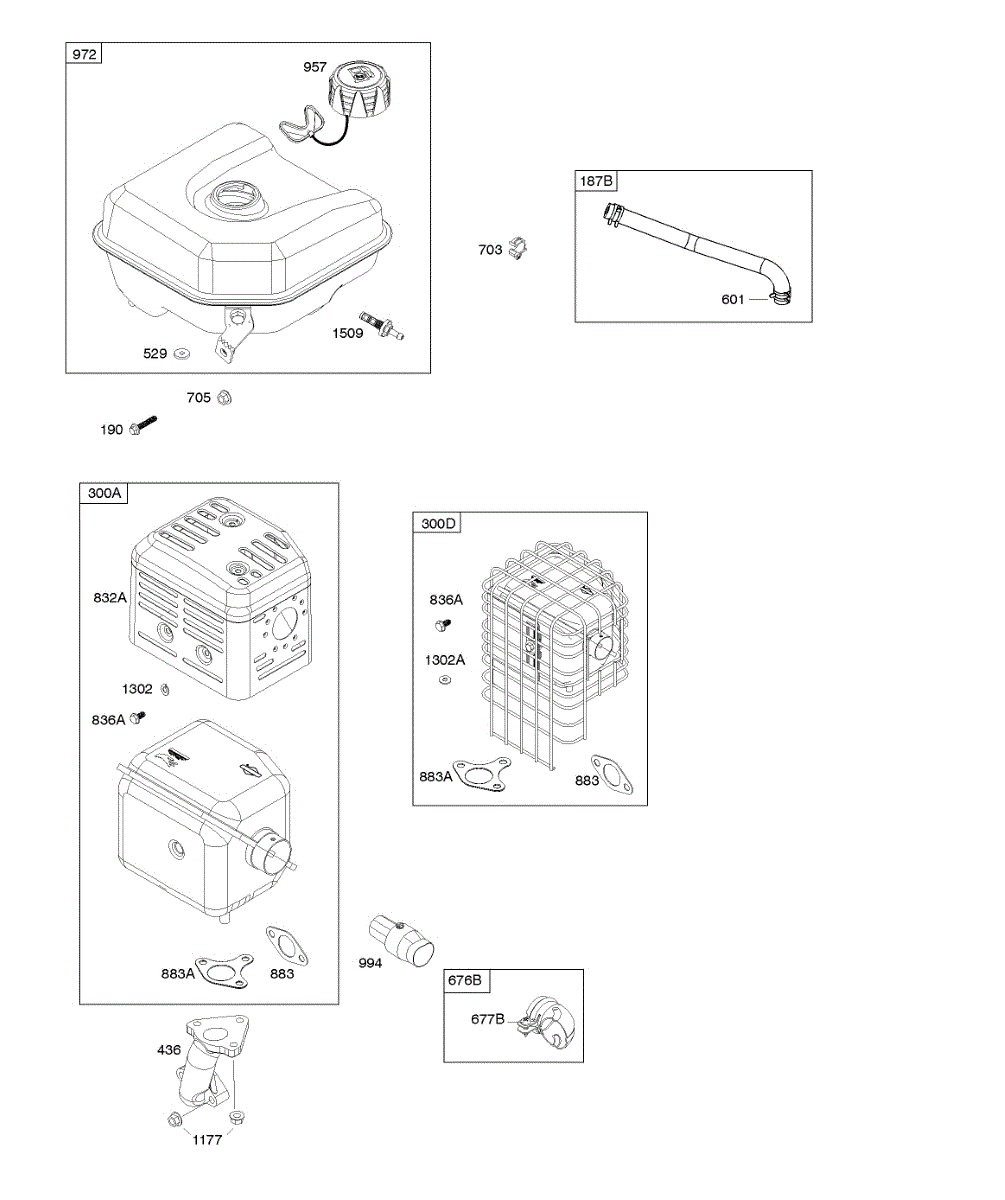 972
957
1509
529
705
190
703
187B
601
300A
832A
1302
836A
883A
883
300D
836A
1302A
883A
883
994
676B
677B
436
1177