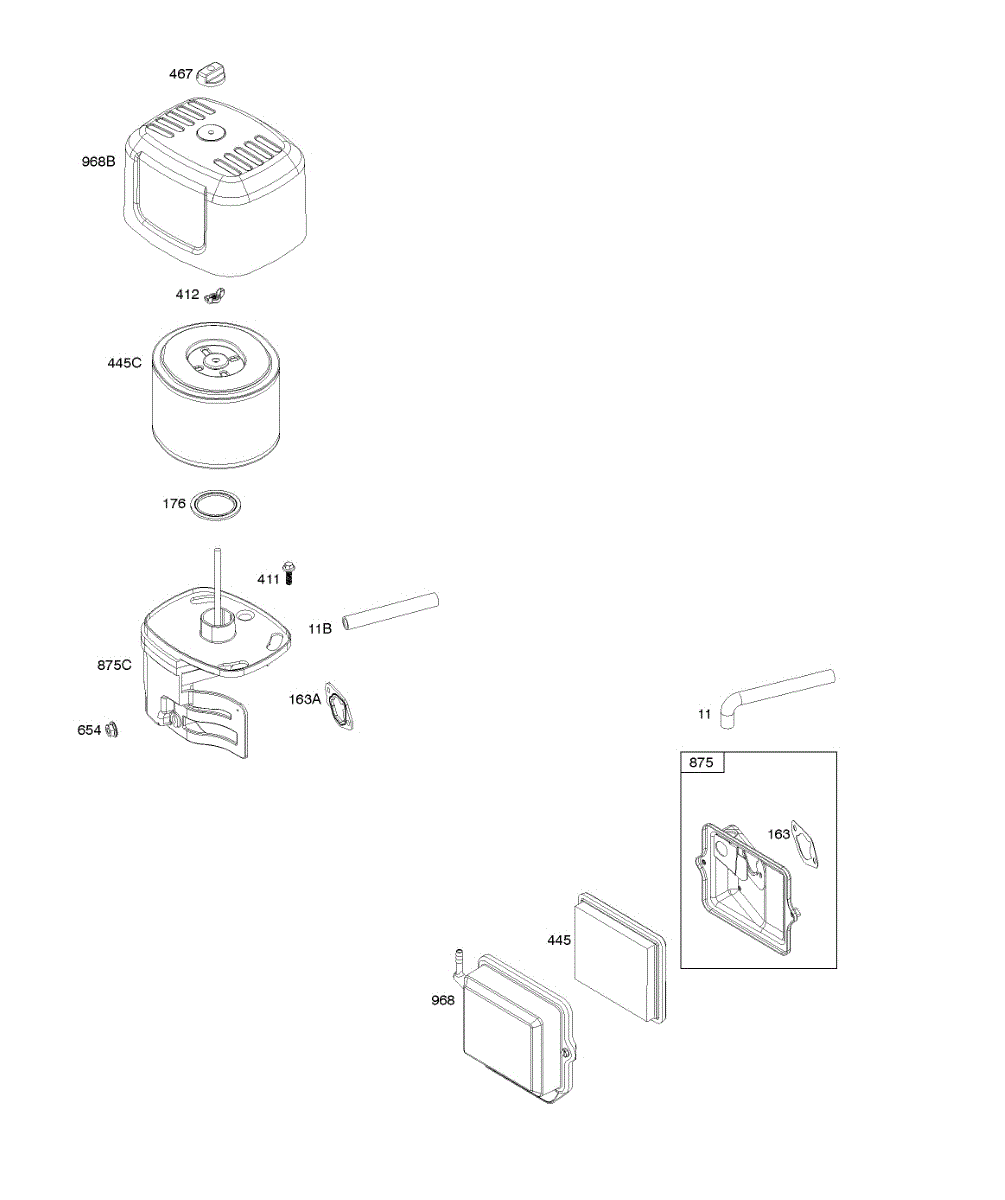 467
968B
412
445C
176
411
11B
875C
163A
654
11
875
163
445
968