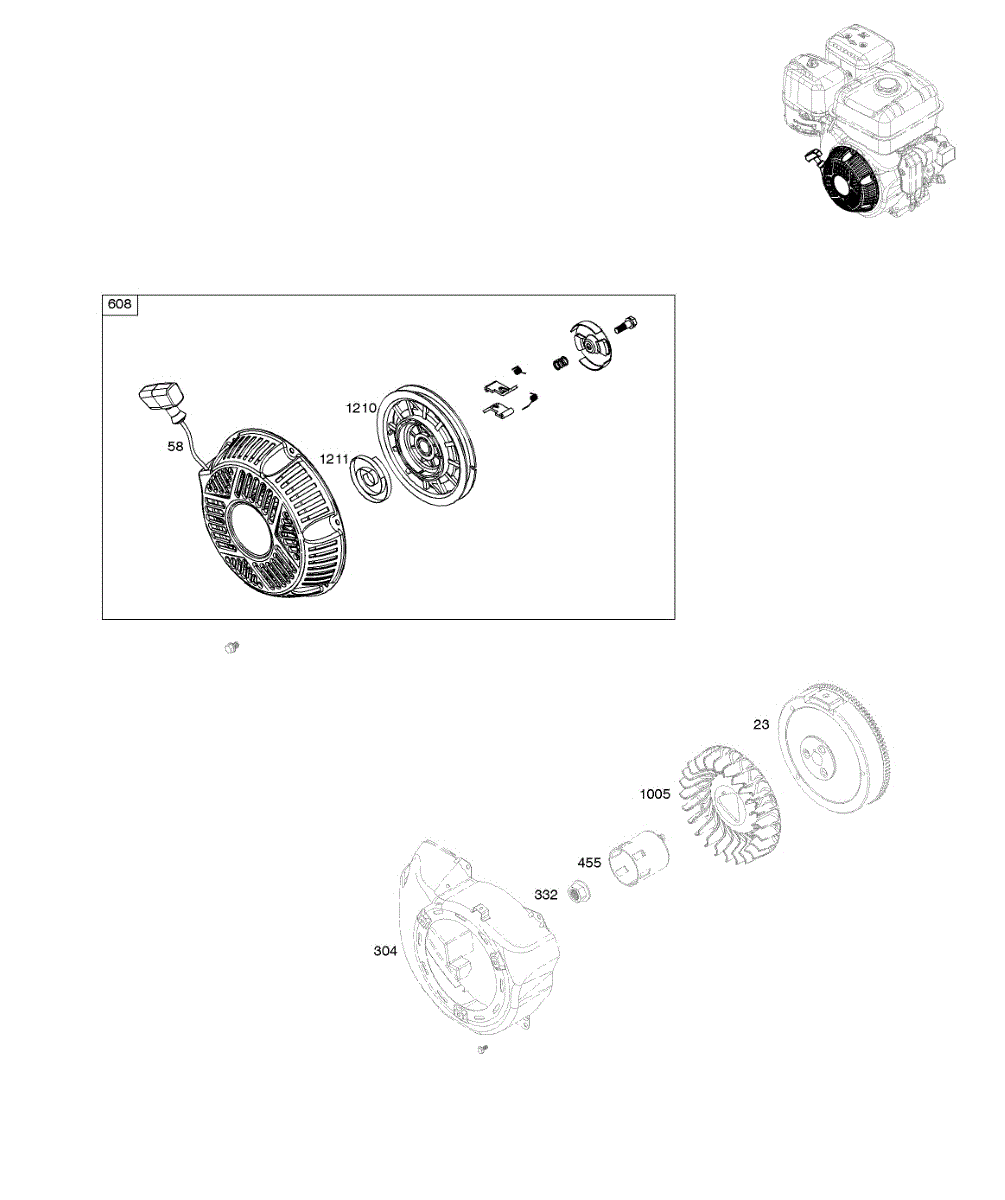 608

58

1210

1211

23

1005

455

332

304