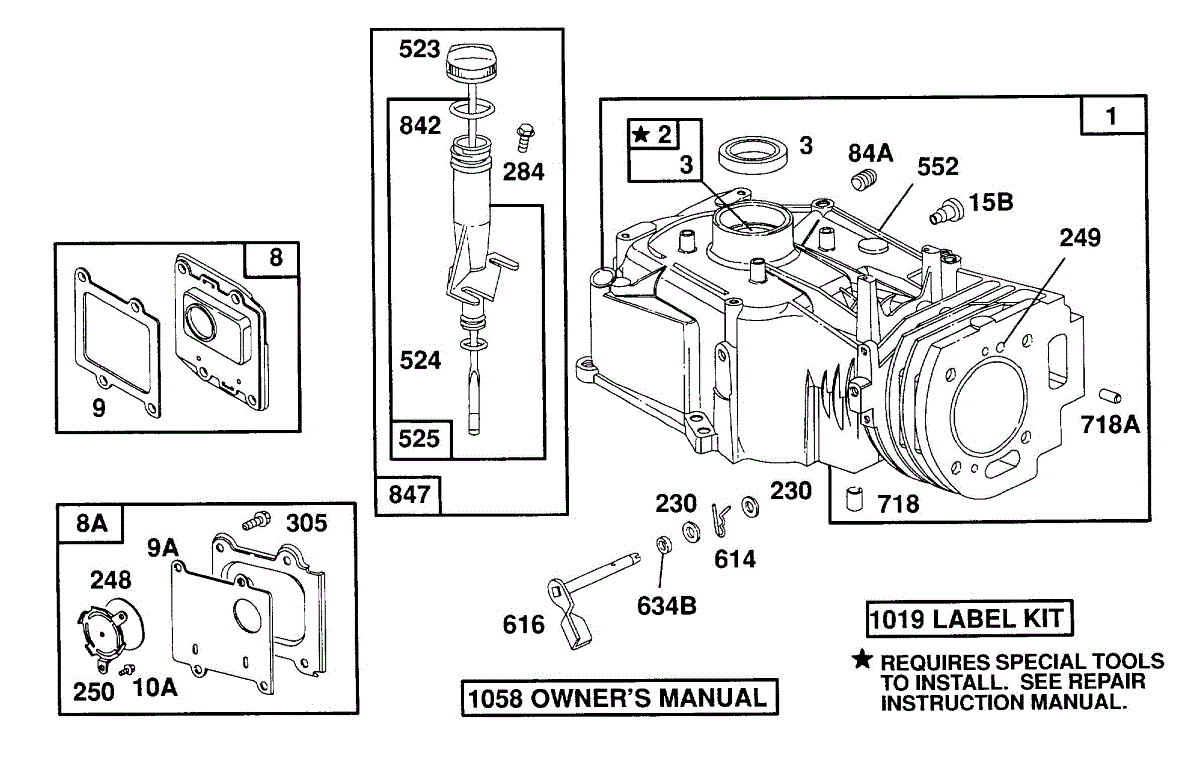 523
842
284
524
525
847
8
9
8A
305
9A
248
250
10A
1
★ 2
3
3
84A
552
15B
249
718A
718
230
230
614
634B
616
1019 LABEL KIT
★ REQUIRES SPECIAL TOOLS TO INSTALL. SEE REPAIR INSTRUCTION MANUAL.
1058 OWNER'S MANUAL