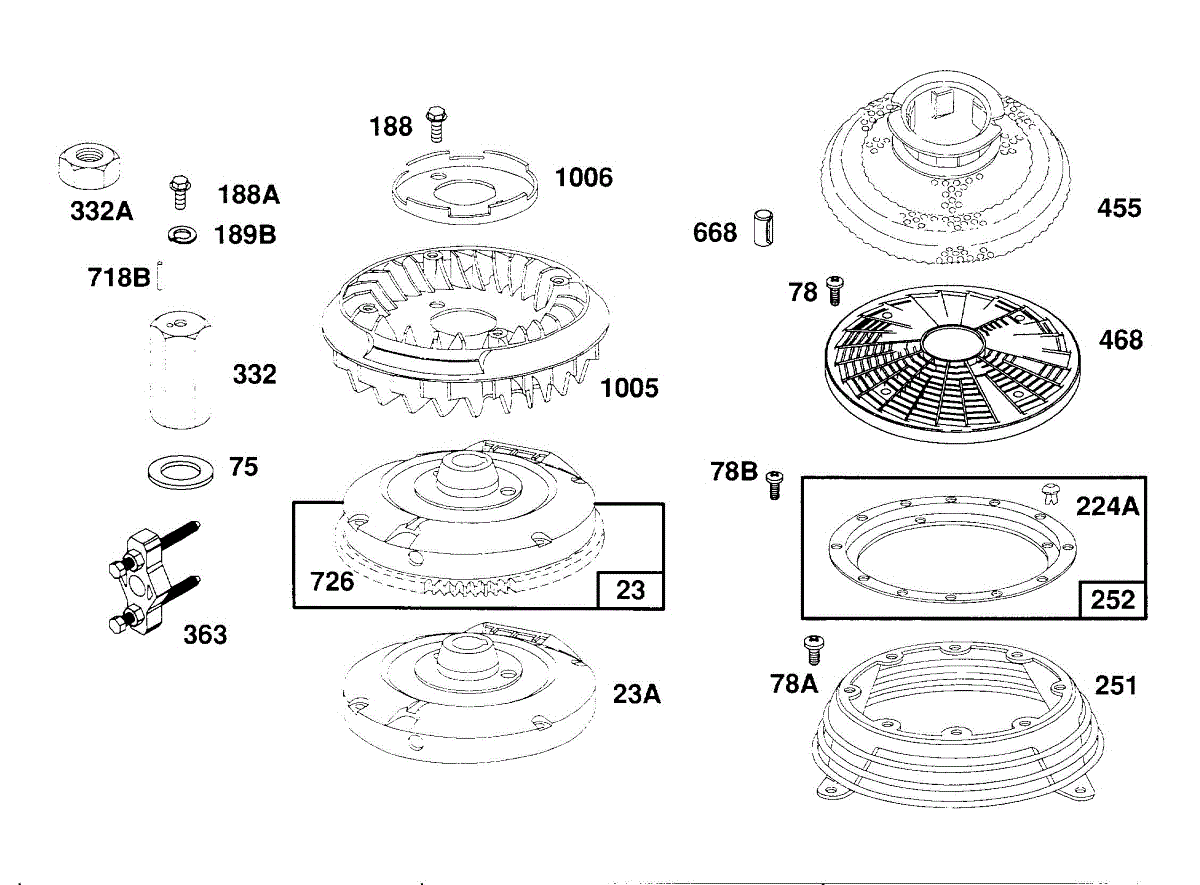 332A
188A
189B
718B
332
75
363
188
1006
1005
726
23
23A
668
455
78
468
78B
224A
252
78A
251