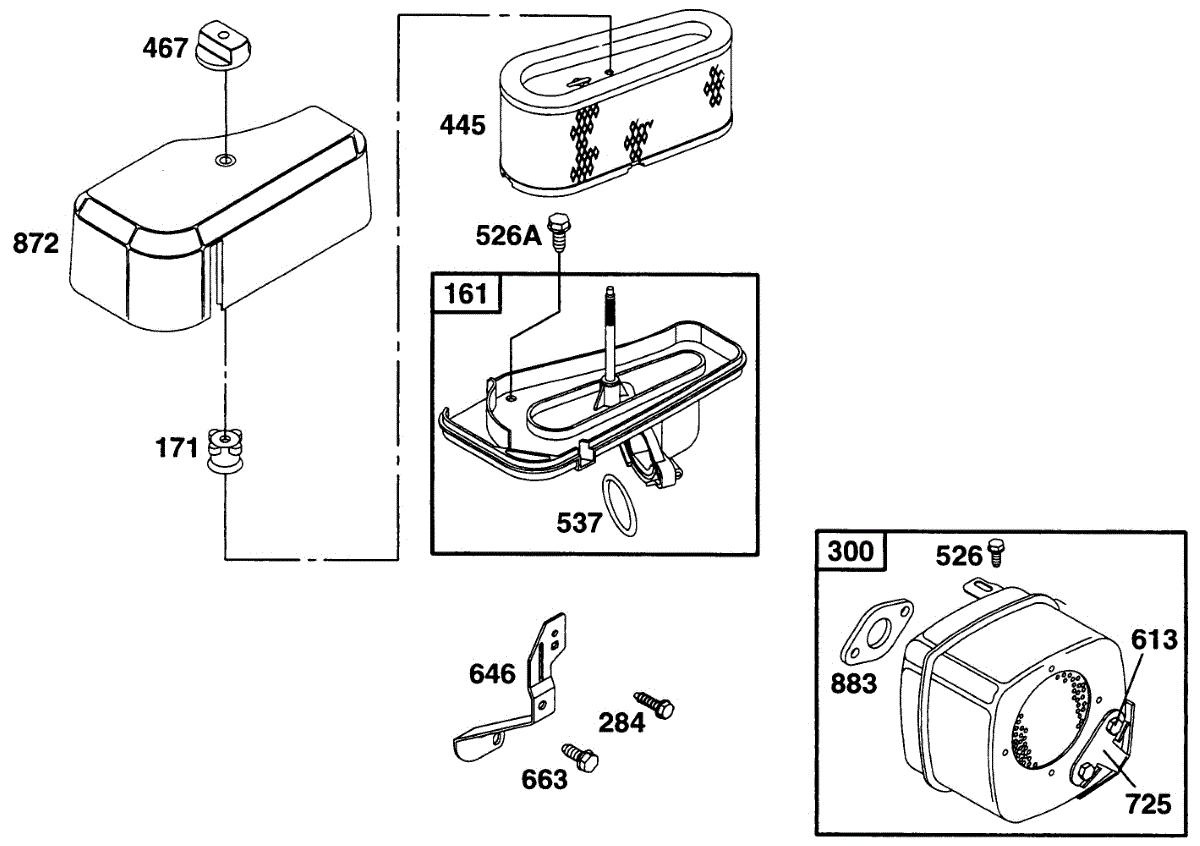 467
445
872
526A
161
171
537
300
526
613
883
646
284
663
725