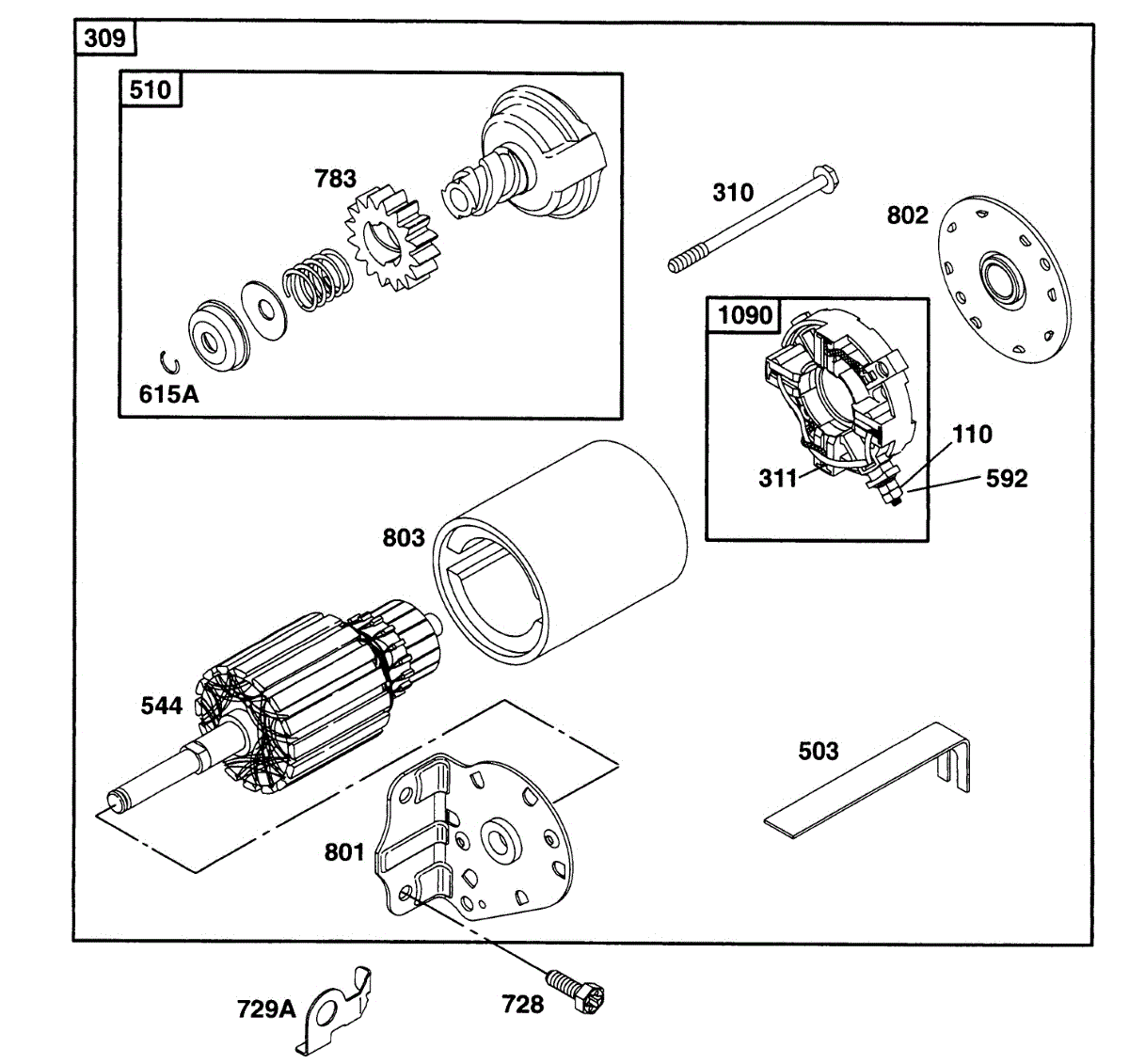 309
510
783
615A
310
802
1090
110
311
592
803
544
503
801
729A
728