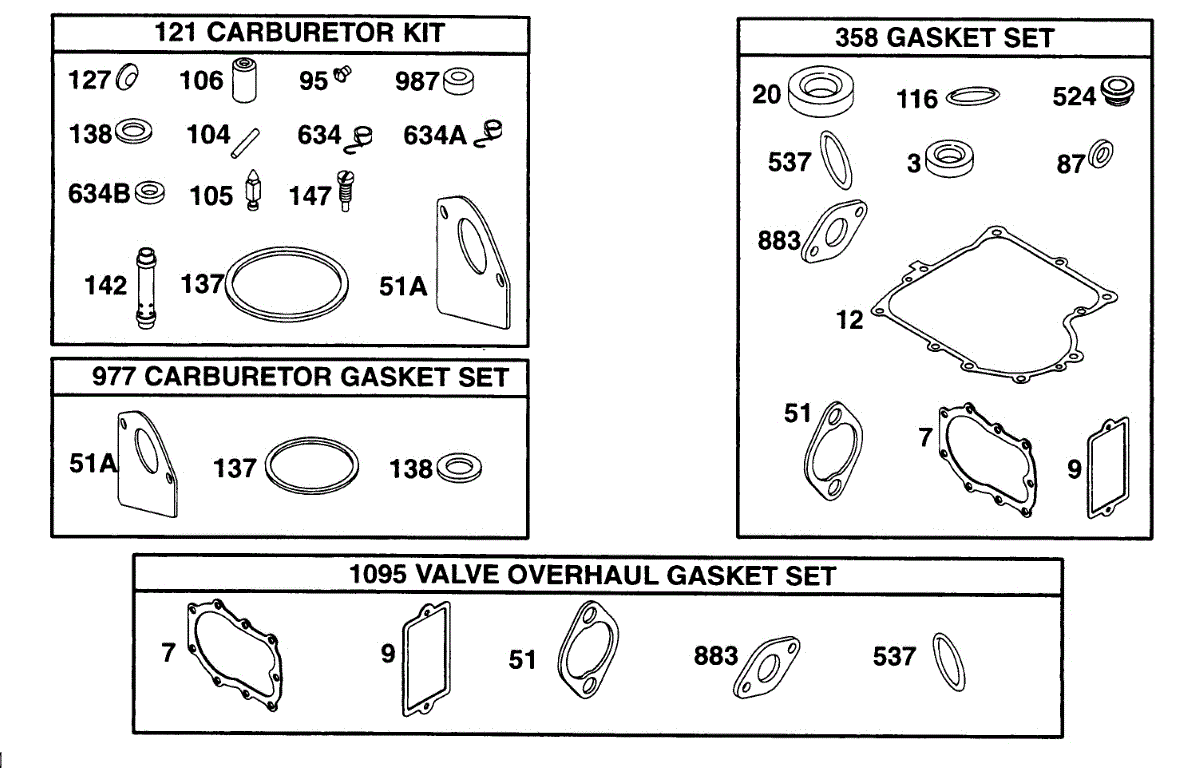 121 CARBURETOR KIT

127 106 95 987

138 104 634 634A

634B 105 147

142 137 51A

977 CARBURETOR GASKET SET

51A 137 138

358 GASKET SET

20 116 524

537 3 87

883

12

51 7 9

1095 VALVE OVERHAUL GASKET SET

7 9 51 883 537