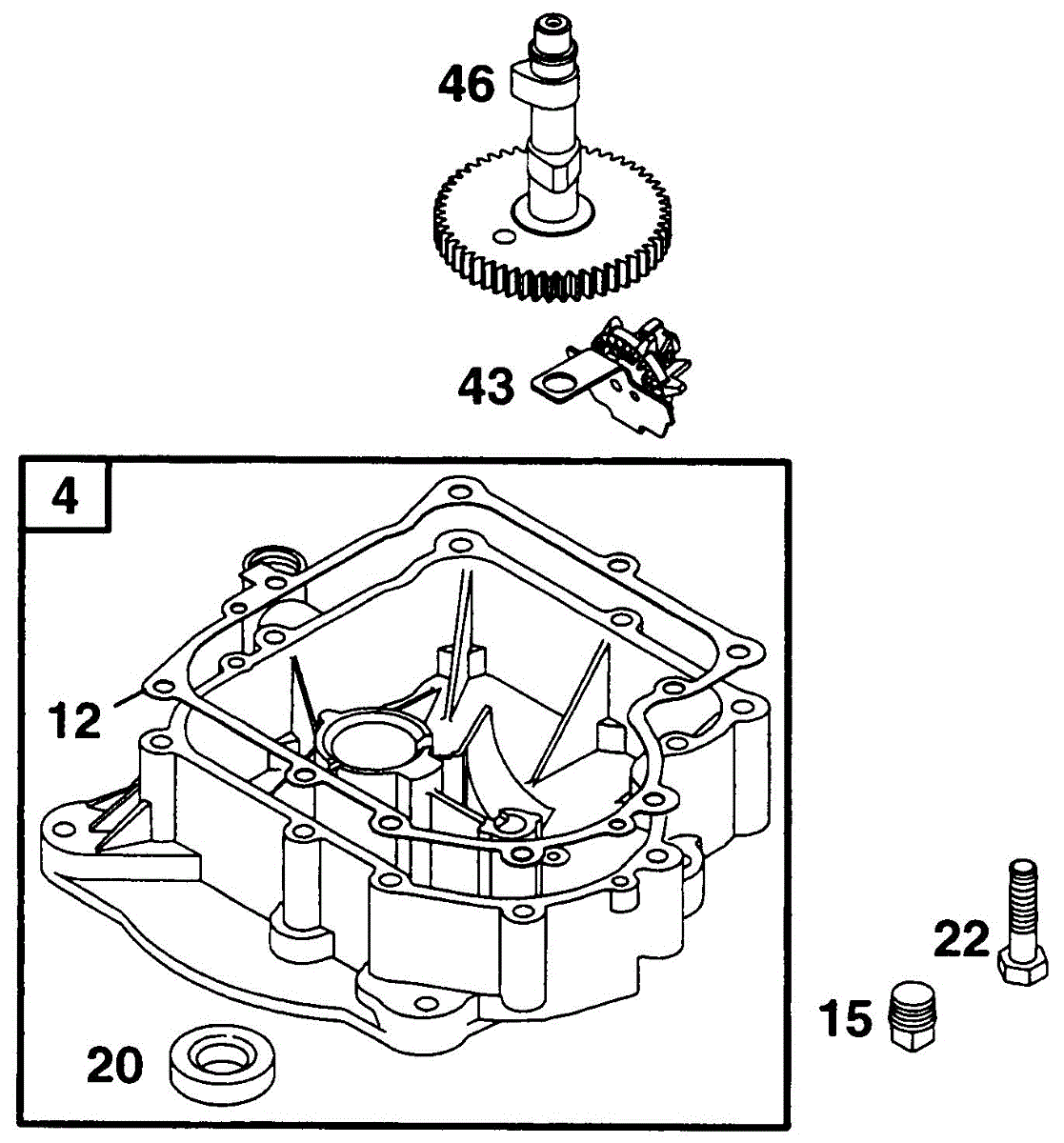 46
43
4
12
20
22
15