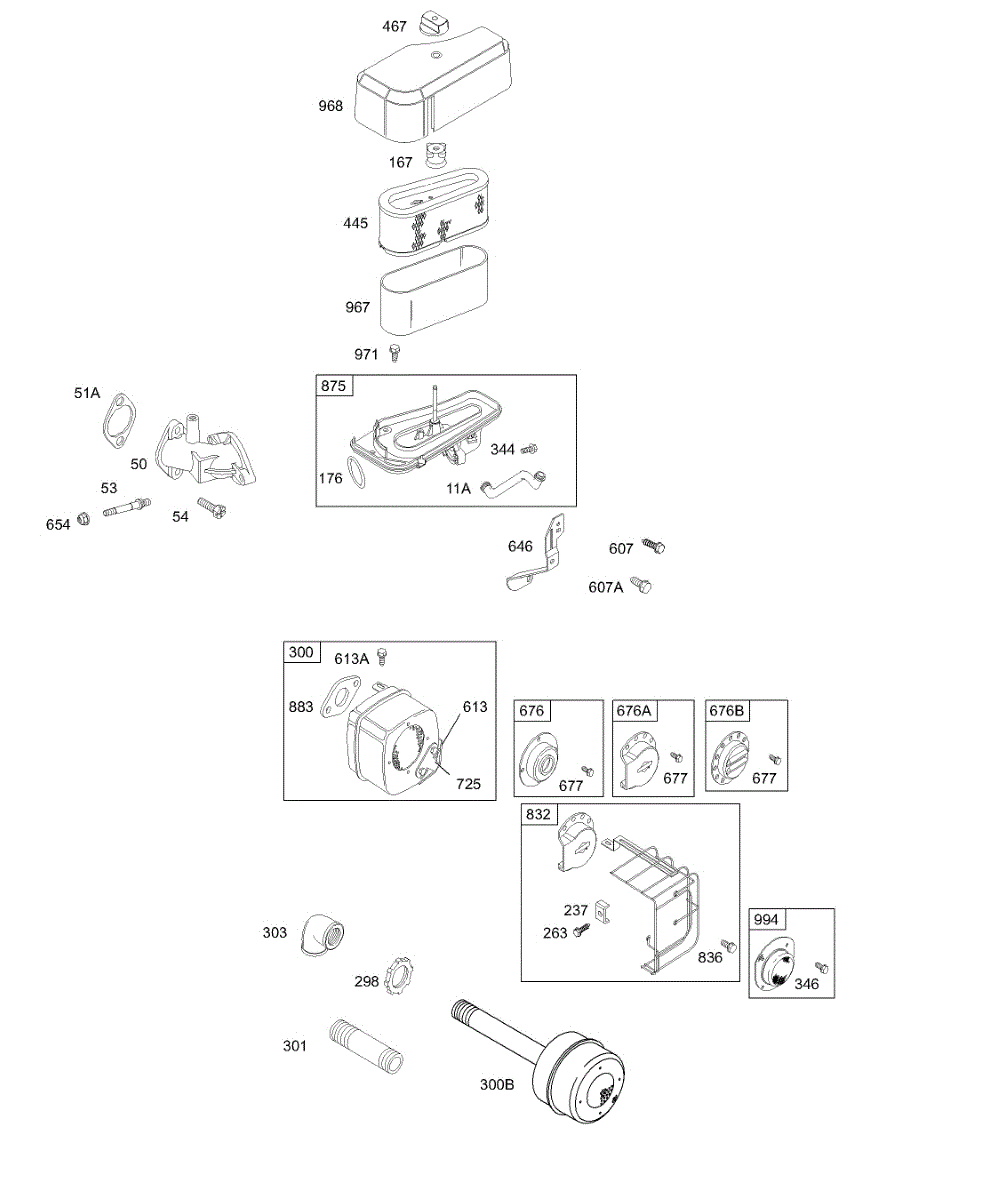 467
968
167
445
967
971
875
344
176
11A
51A
50
53
654
54
646
607
607A
300
613A
883
613
725
676
677
676A
677
676B
677
832
237
263
836
994
346
303
298
301
300B