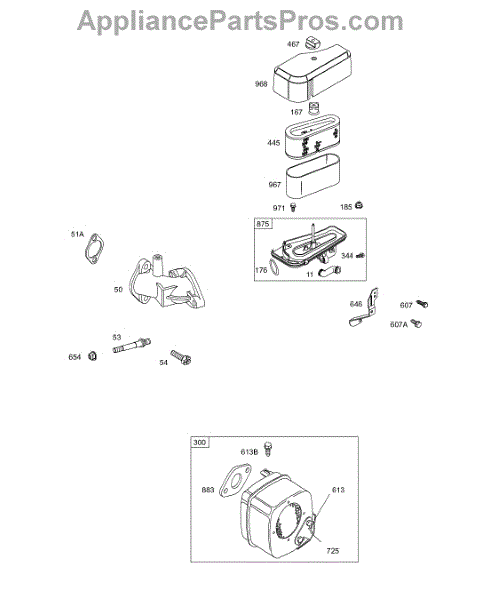 AppliancePartsPros.com

467
968
167
445
967
971
185
875
344
176
11
51A
50
646
607
607A
53
654
54
300
613B
883
613
725