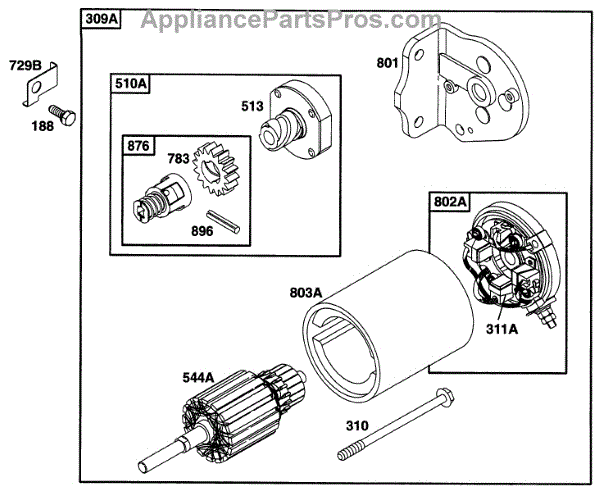 309A
AppliancePartsPros.com
729B
188
510A
513
801
876
783
896
802A
803A
311A
544A
310