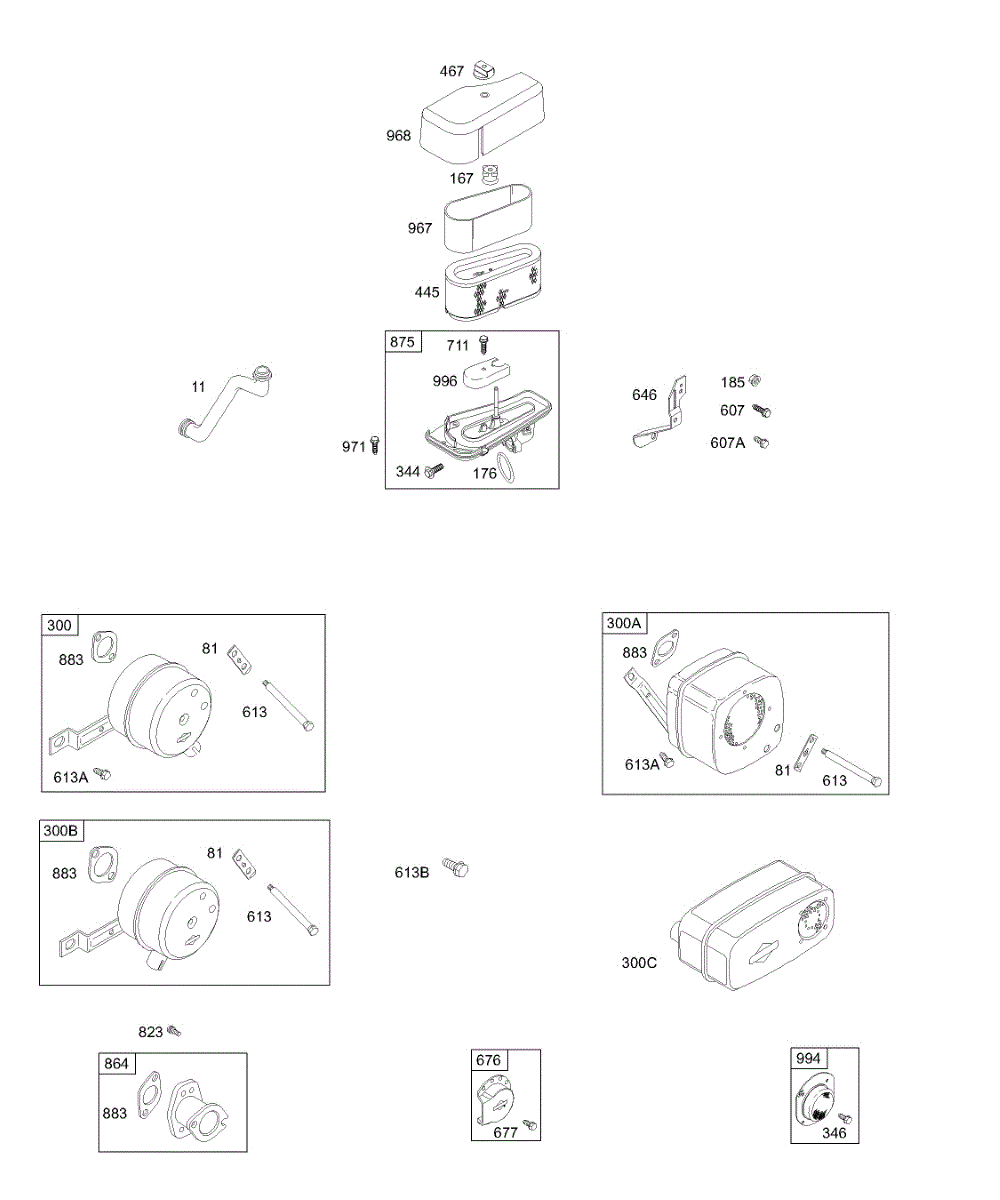 467
968
167
967
445
875
711
996
971
344
176
11
646
185
607
607A
300
883
81
613
613A
300A
883
613A
81
613
300B
883
81
613
613B
300C
823
864
883
676
677
994
346