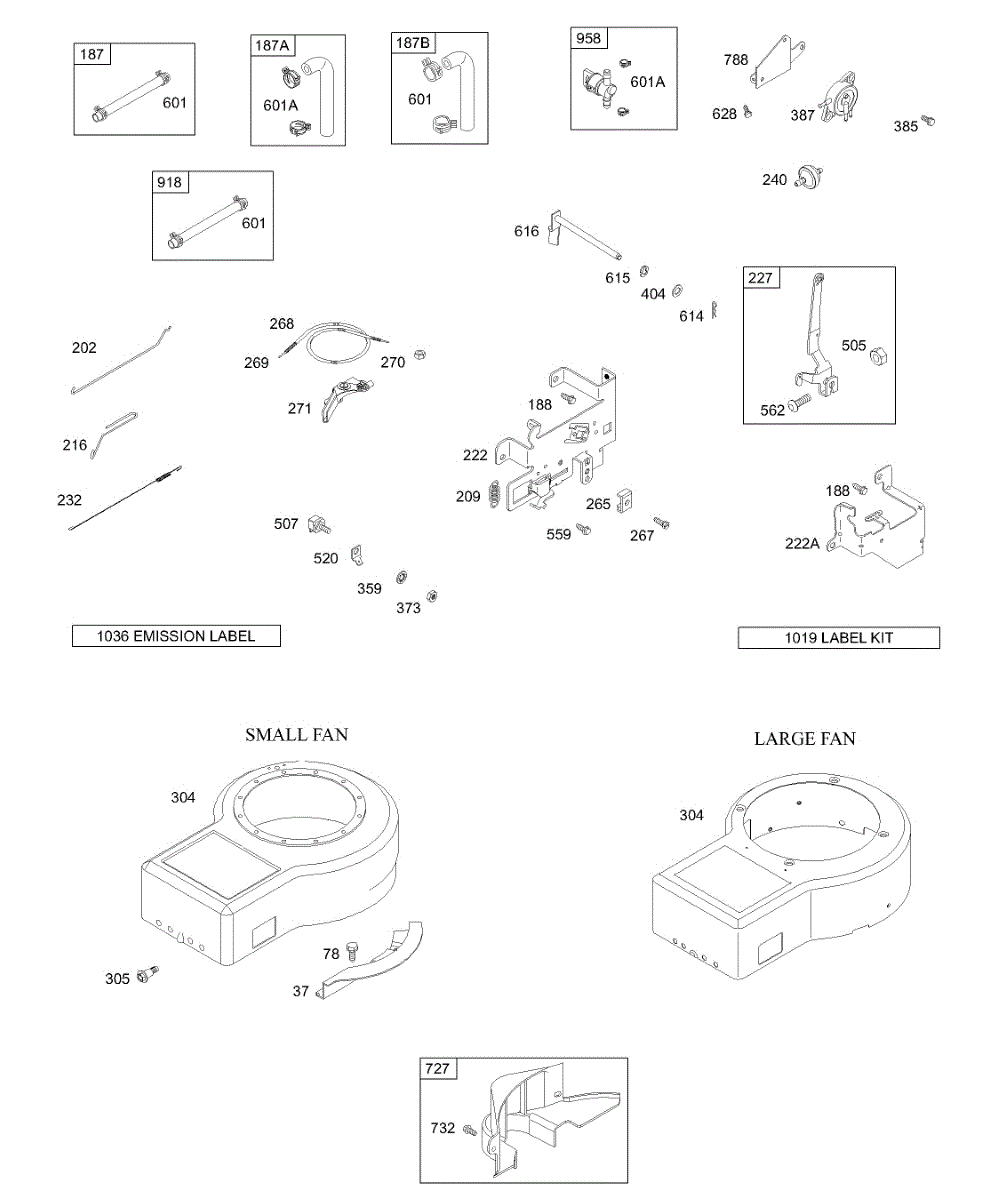 187
601

187A
601A

187B
601

958
601A

788
628
387
385
240

918
601

616
615
404
614

227
505
562

202
216
232

268
269
270
271

188
222
209
265
559
267

188
222A

507
520
359
373

1036 EMISSION LABEL

1019 LABEL KIT

SMALL FAN

304
305
78
37

LARGE FAN

304

727
732