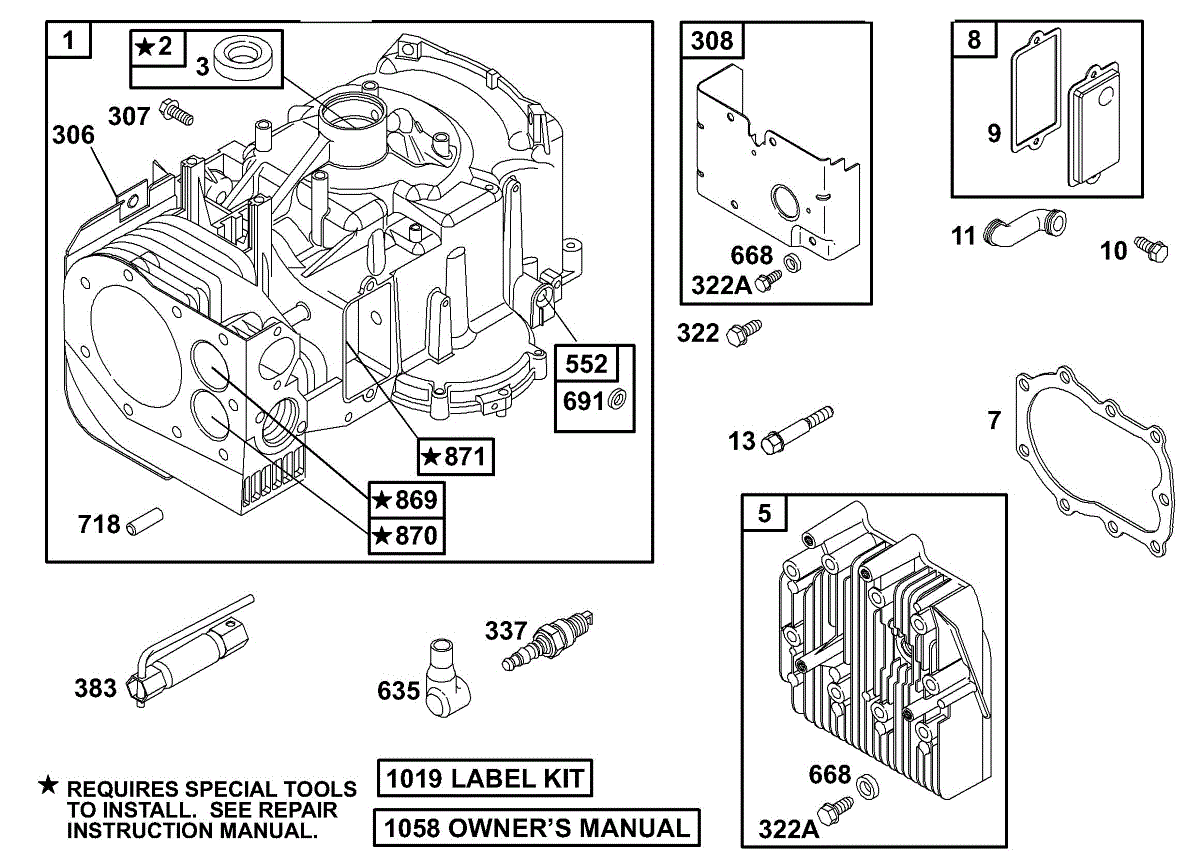 1
★2
3
307
306
552
691
★871
★869
★870
718

308
668
322A
322

8
9
11
10

13
7

5
668
322A

383
635
337

★ REQUIRES SPECIAL TOOLS TO INSTALL. SEE REPAIR INSTRUCTION MANUAL.

1019 LABEL KIT
1058 OWNER'S MANUAL