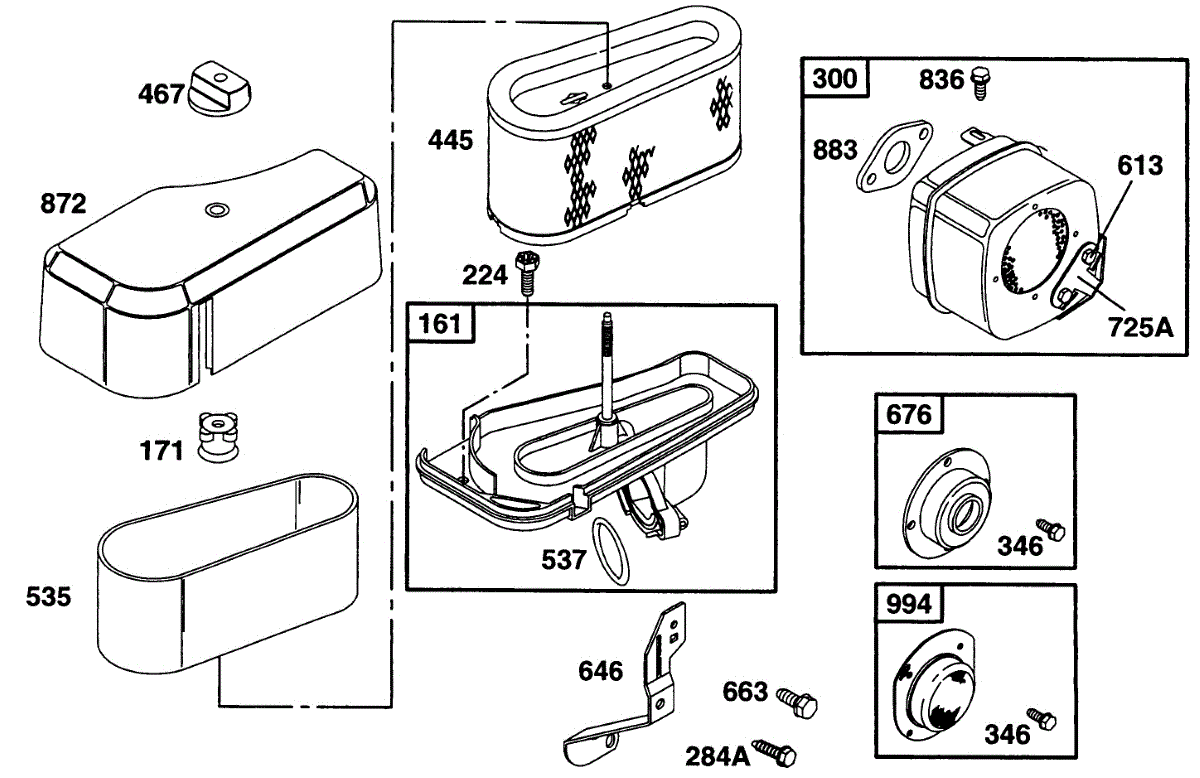 467
872
171
535
445
224
161
537
646
663
284A
300
836
883
613
725A
676
346
994
346