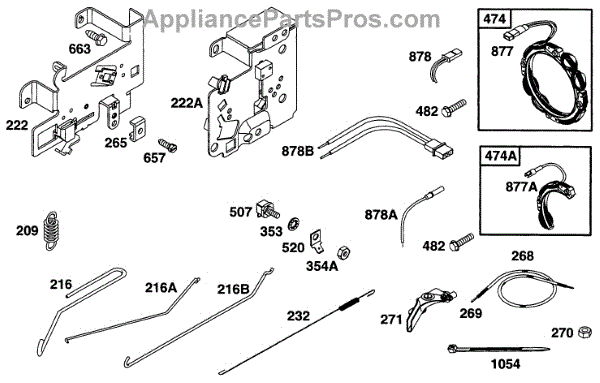 AppliancePartsPros.com

663
222
265
657
222A
878
482
878B
474
877
474A
877A
209
507
353
520
354A
878A
482
268
216
216A
216B
232
271
269
270
1054