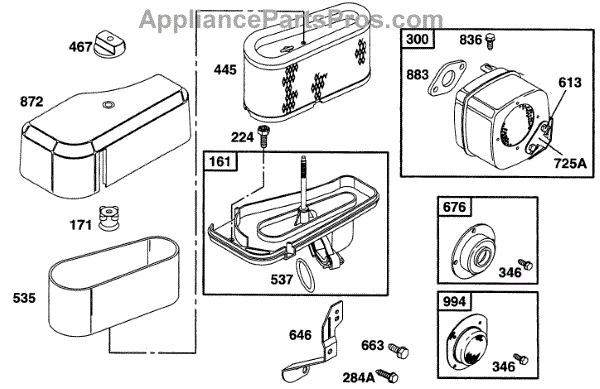 AppliancePartsPros.com

467
872
171
535
445
224
161
537
646
663
284A
300
836
883
613
725A
676
346
994
346