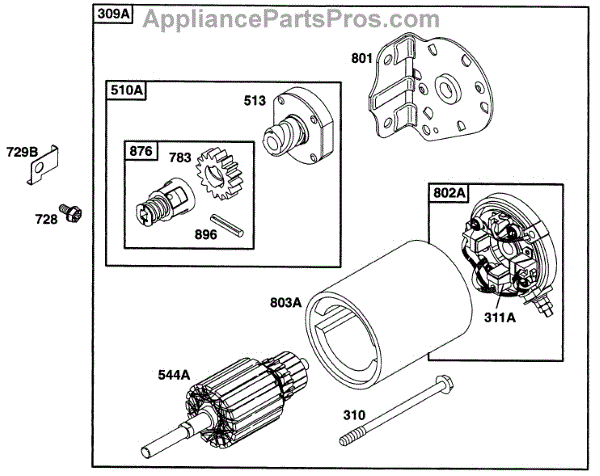 309A
AppliancePartsPros.com
801
510A
513
729B
876
783
728
896
802A
803A
311A
544A
310