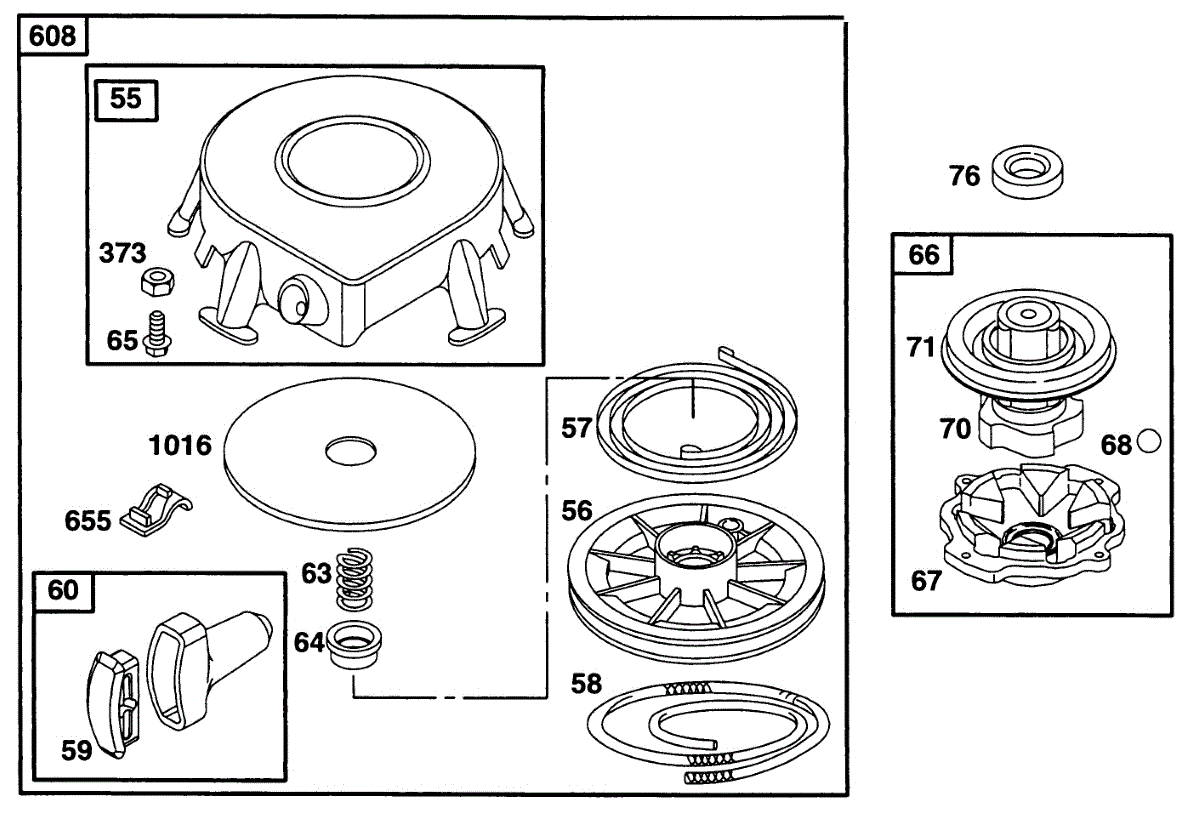 608
55
373
65
1016
655
60
59
63
64
57
56
58
76
66
71
70
68
67