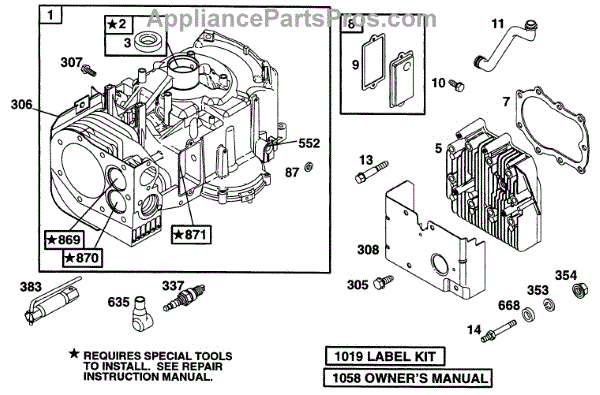 AppliancePartsPros.com

1
★2
3
307
306
552
87
★869
★870
★871
8
9
11
10
7
5
13
308
305
354
353
668
14
383
635
337

★ REQUIRES SPECIAL TOOLS TO INSTALL. SEE REPAIR INSTRUCTION MANUAL.

1019 LABEL KIT
1058 OWNER'S MANUAL