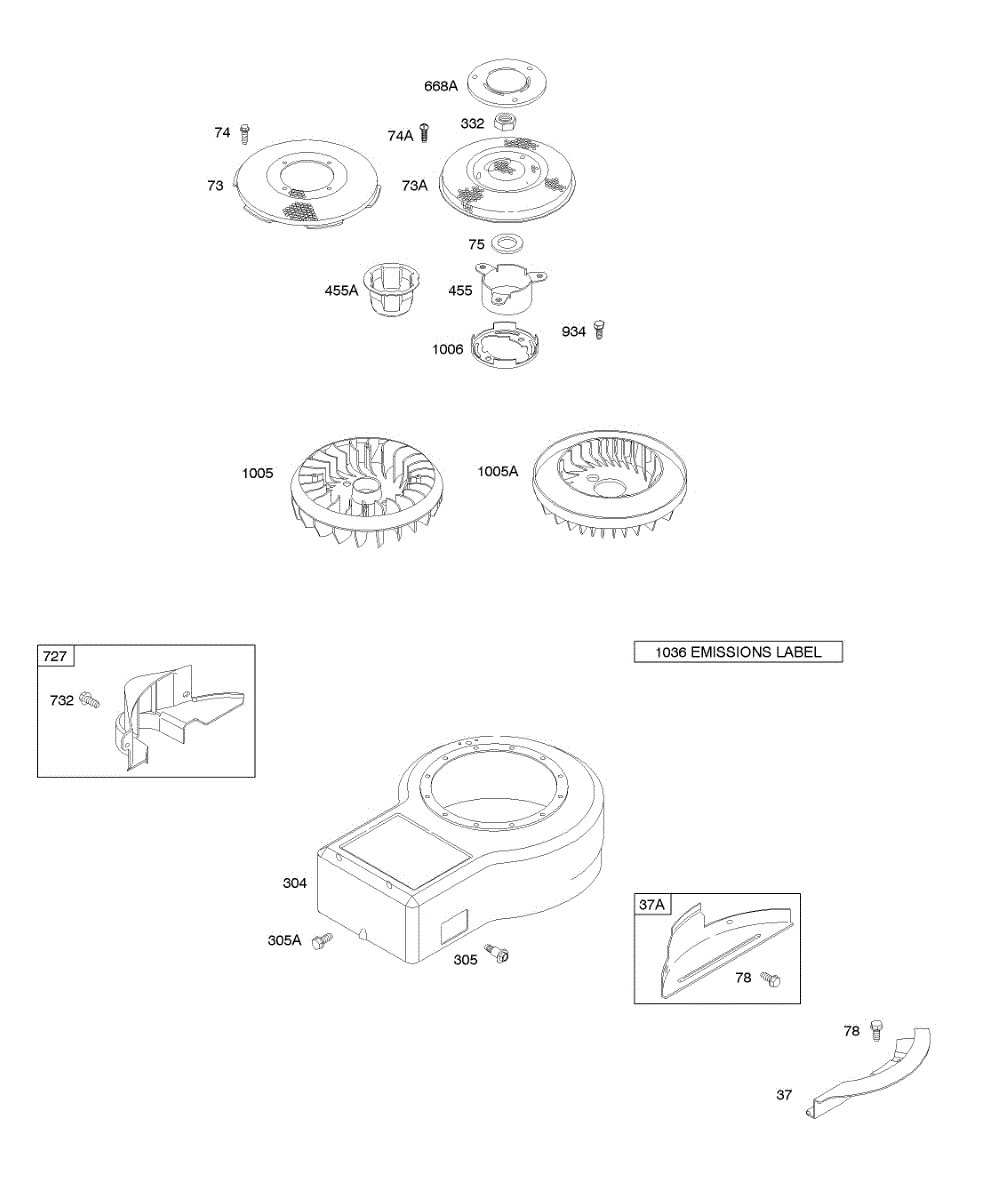 668A
74
74A
332
73
73A
75
455A
455
934
1006
1005
1005A
727
732
1036 EMISSIONS LABEL
304
305A
305
37A
78
78
37