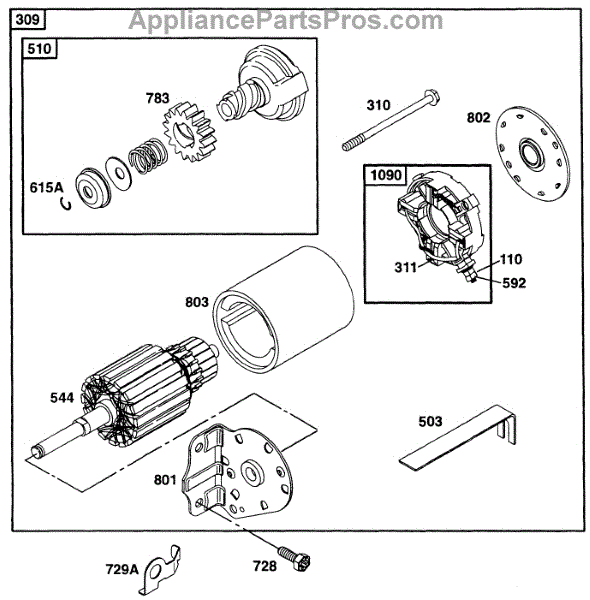 309
AppliancePartsPros.com
510
783
615A
310
802
1090
311
110
592
803
544
503
801
729A
728