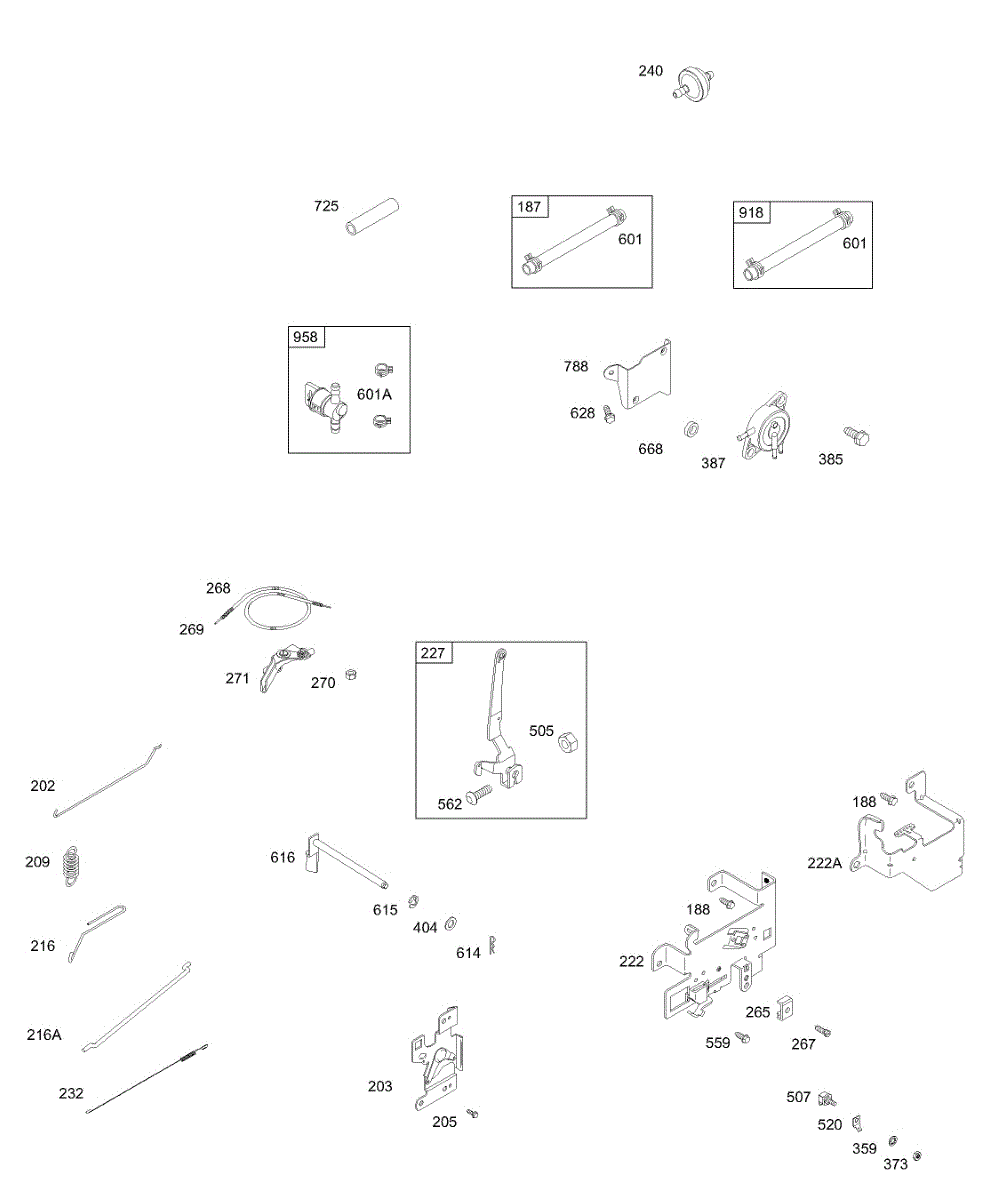 240

725

187
601

918
601

958
601A

788
628
668
387
385

268
269
271
270

227
505
562

202
209
216
216A
232

616
615
404
614

203
205

188
222A

188
222
265
559
267

507
520
359
373