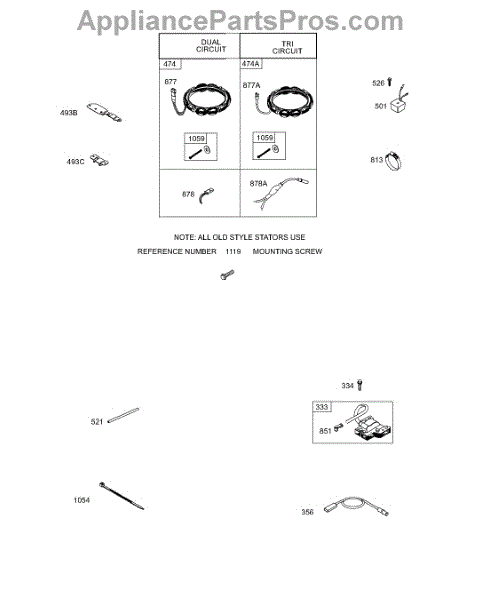 AppliancePartsPros.com

| DUAL CIRCUIT | TRI CIRCUIT |
|---|---|
| 474 877 1059 | 474A 877A 1059 |
| 878 | 878A |

493B

493C

526

501

813

NOTE: ALL OLD STYLE STATORS USE
REFERENCE NUMBER 1119 MOUNTING SCREW

334

333

851

521

1054

356