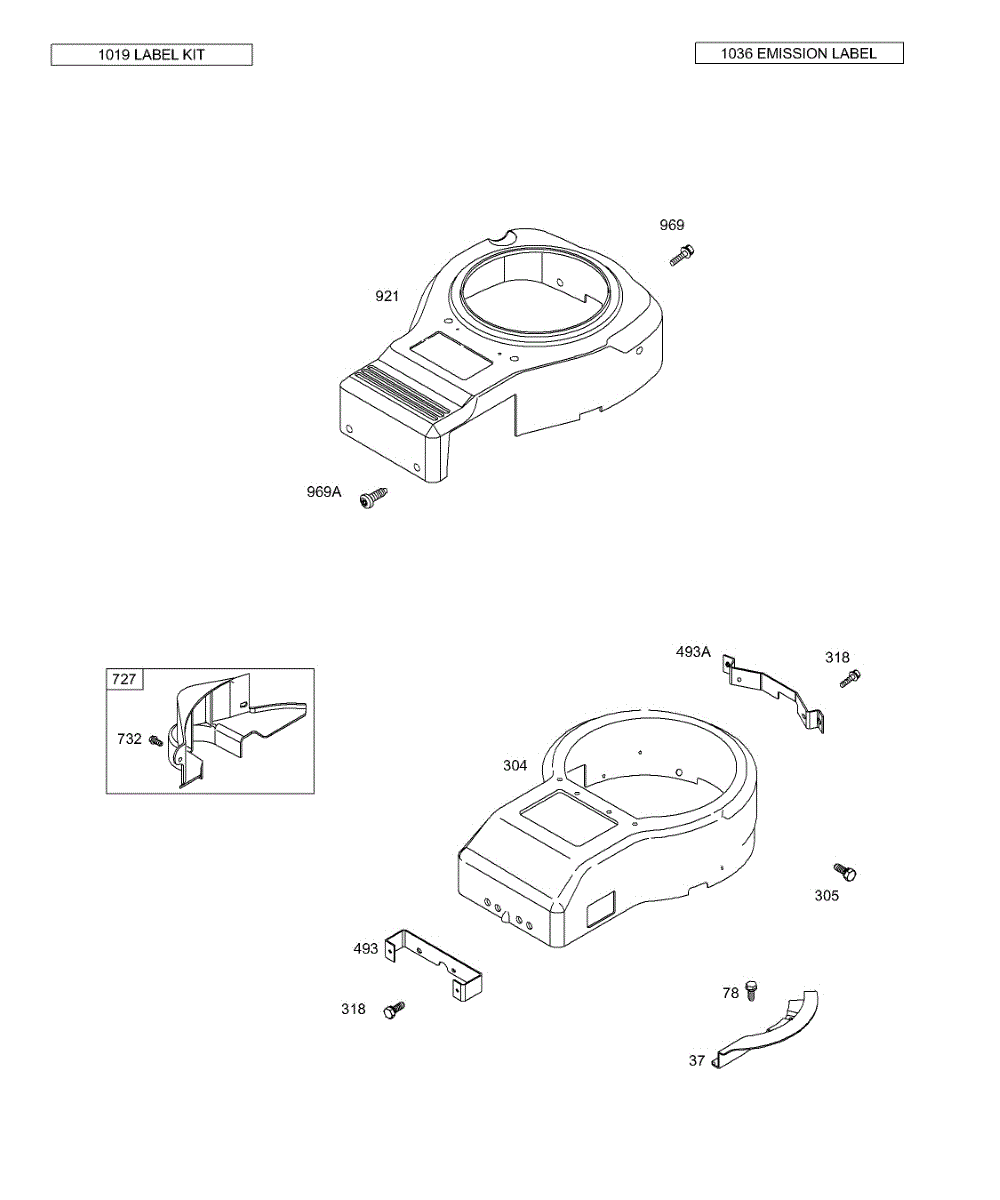 1019 LABEL KIT

1036 EMISSION LABEL

969

921

969A

727

732

493A

318

304

305

493

318

78

37