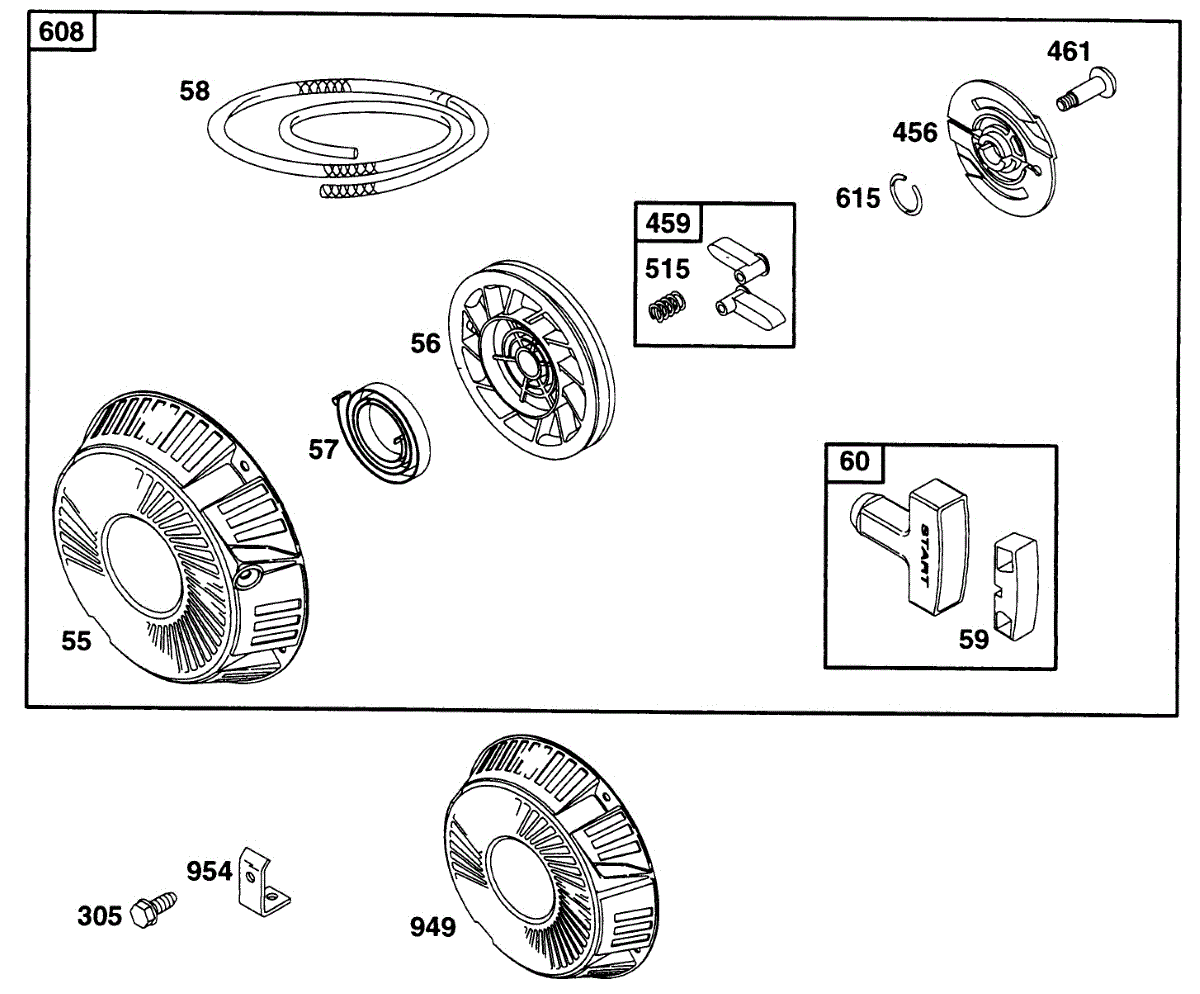 608

58

461

456

615

459

515

56

57

60

START

59

55

954

305

949