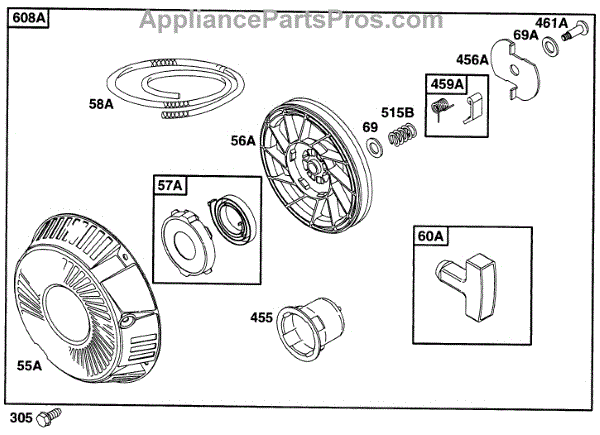 608A
AppliancePartsPros.com
461A
69A
456A
459A
58A
515B
69
56A
57A
60A
455
55A
305