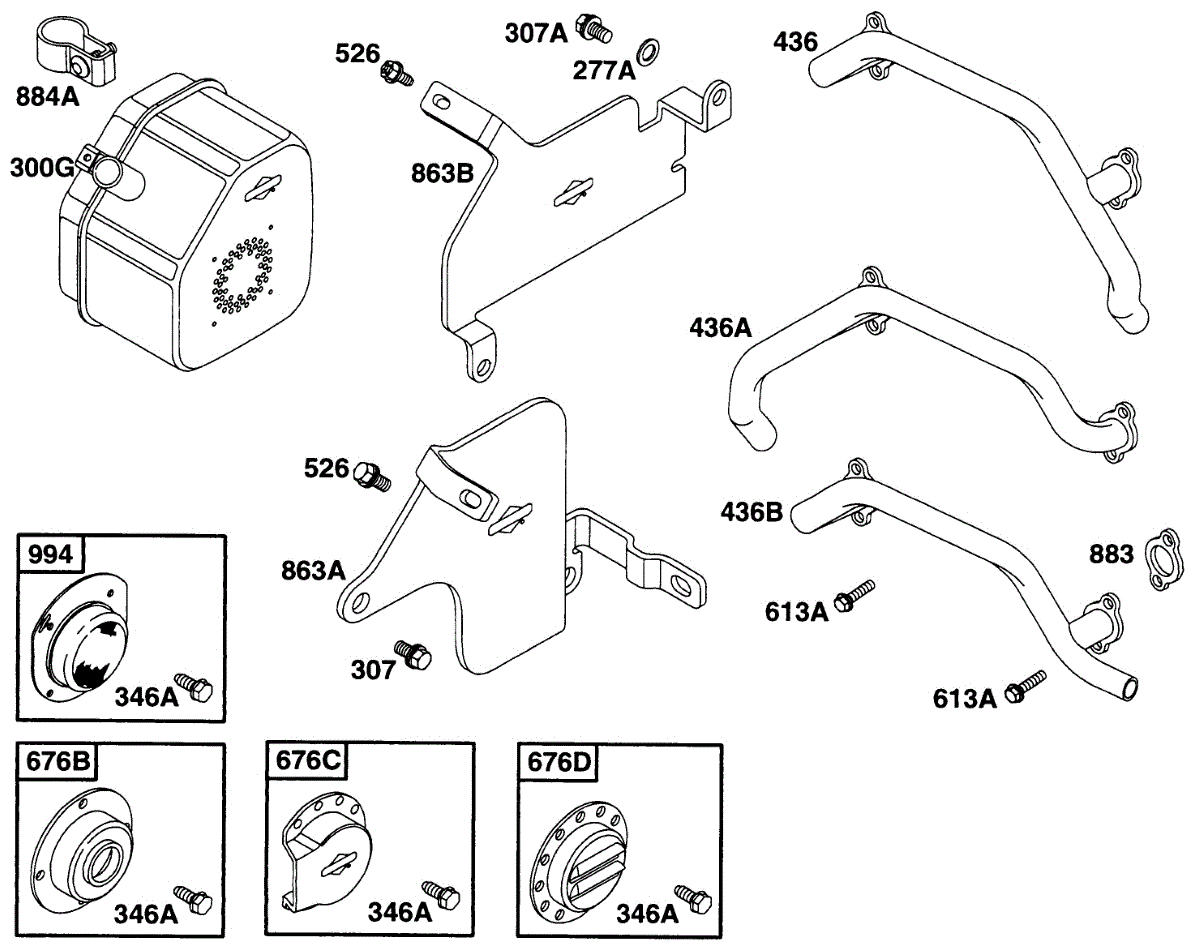 884A
300G
526
307A
277A
863B
436
436A
526
863A
307
436B
883
613A
613A
994
346A
676B
346A
676C
346A
676D
346A