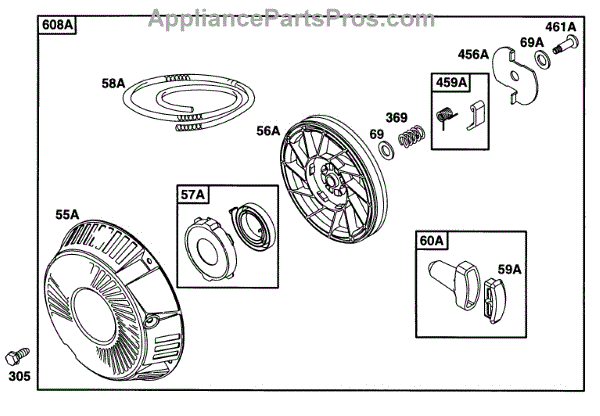 AppliancePartsPros.com

608A

461A

69A

456A

58A

459A

369

56A

69

57A

55A

60A

59A

305