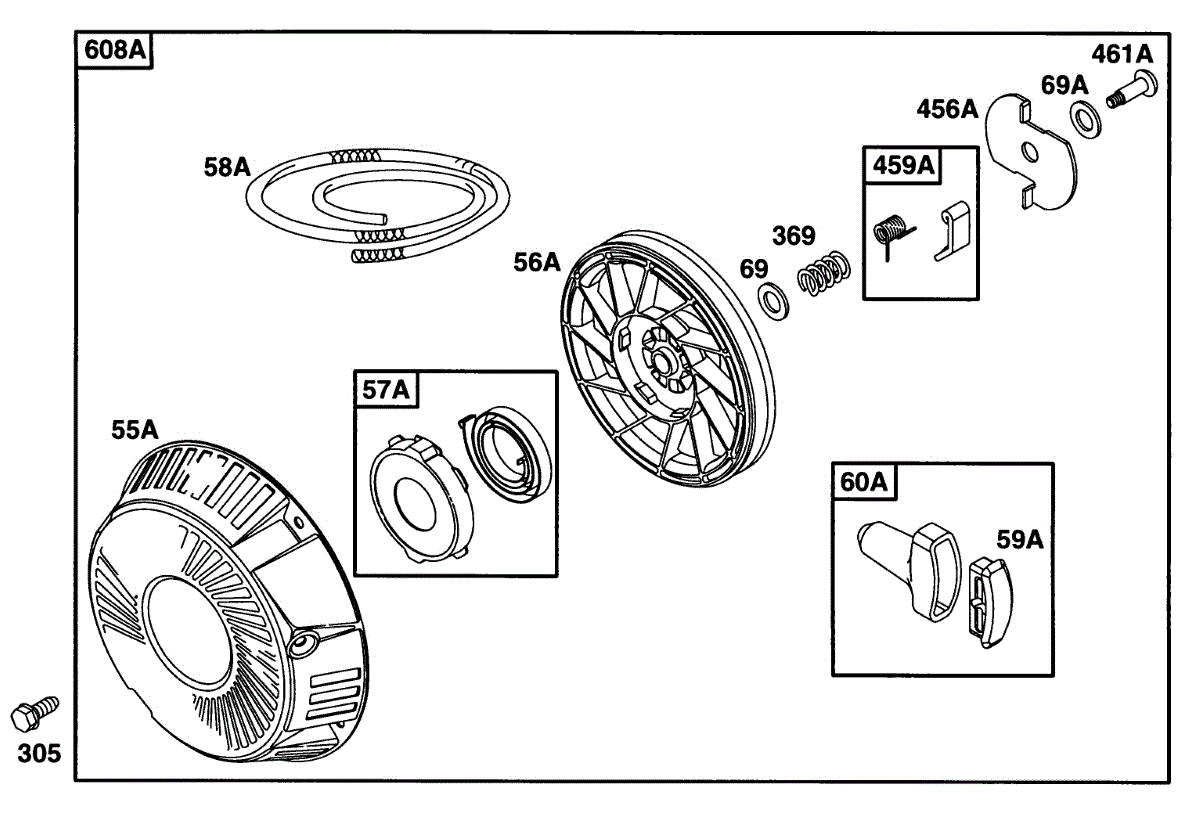 608A
461A
69A
456A
58A
459A
369
56A
69
57A
55A
60A
59A
305