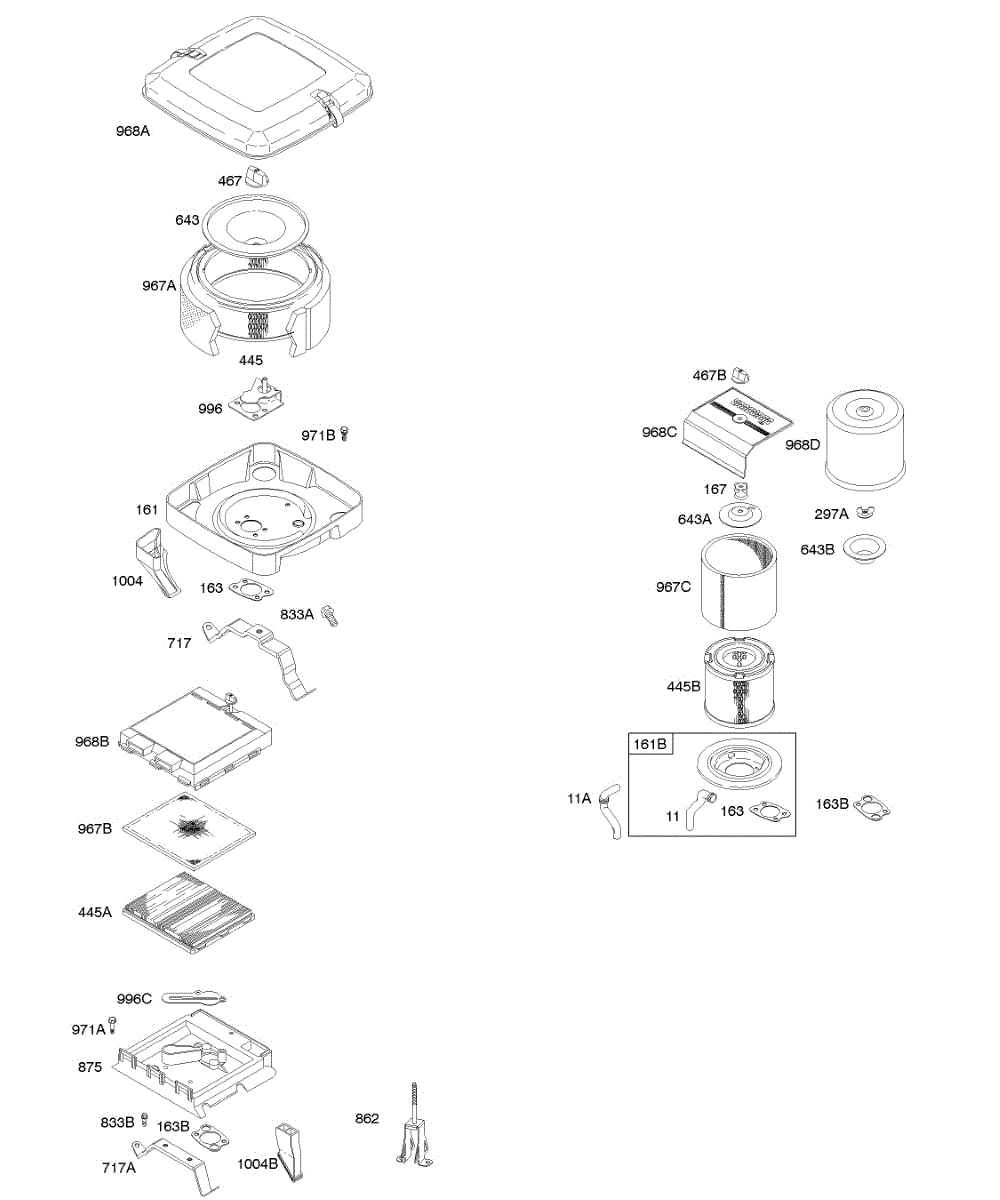 968A
467
643
967A
445
996
971B
161
1004
163
833A
717
968B
967B
445A
996C
971A
875
833B
163B
717A
1004B
862
467B
968C
968D
167
643A
297A
643B
967C
445B
161B
11A
11
163
163B