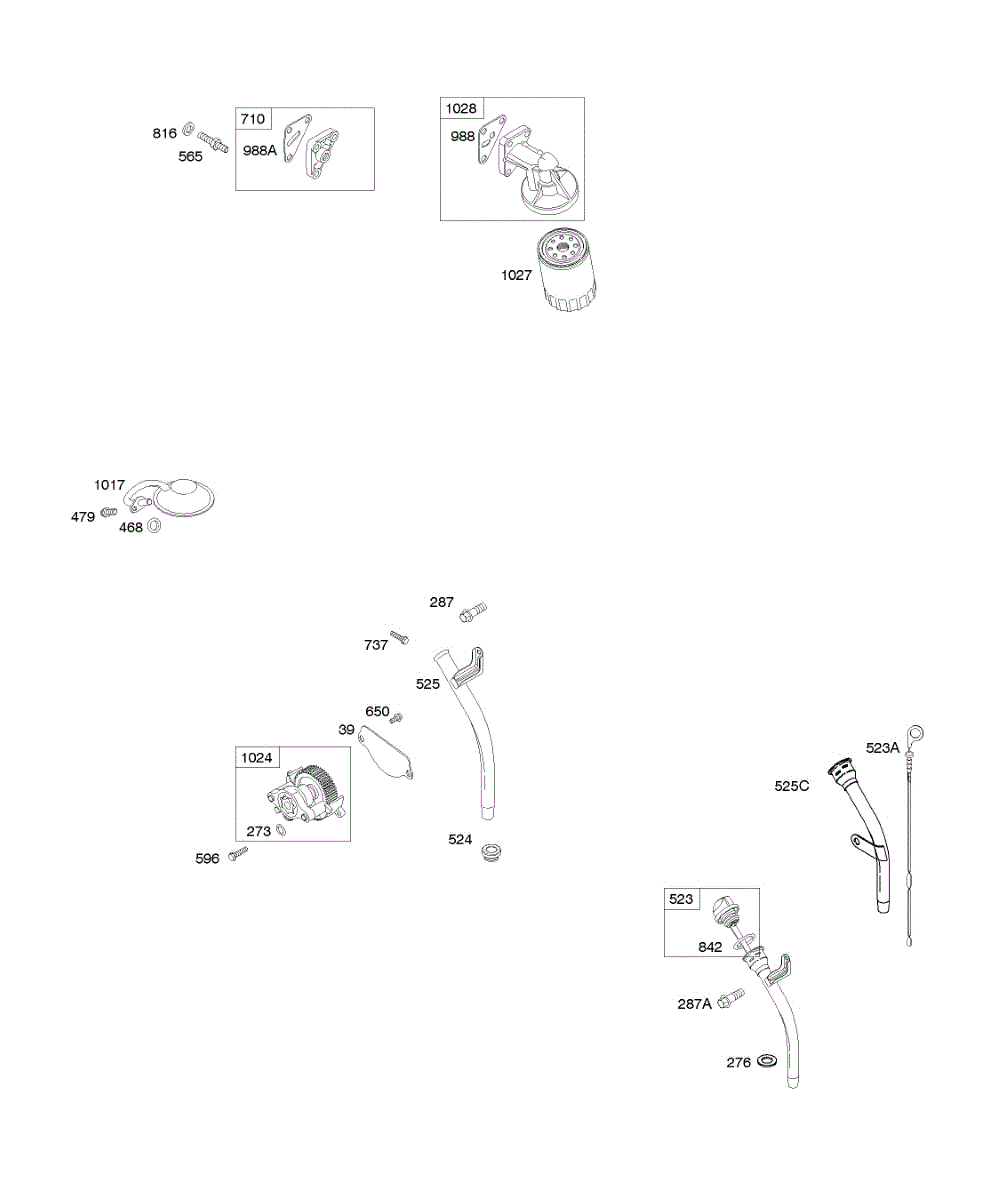 816
565
710
988A
1028
988
1027
1017
479
468
287
737
525
650
39
1024
273
596
524
523A
525C
523
842
287A
276