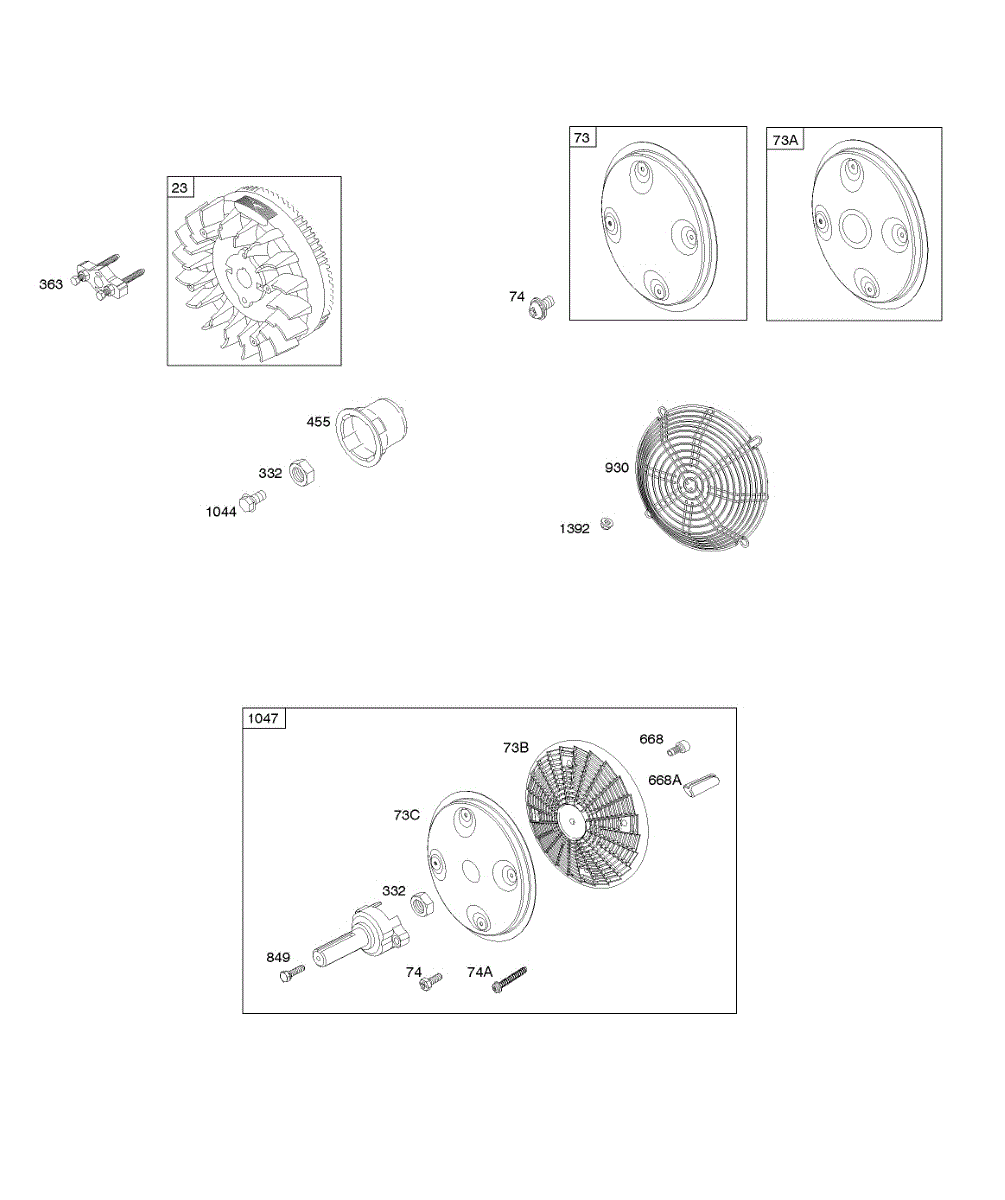 23
363
73
73A
74
455
332
1044
930
1392
1047
73B
668
668A
73C
332
849
74
74A