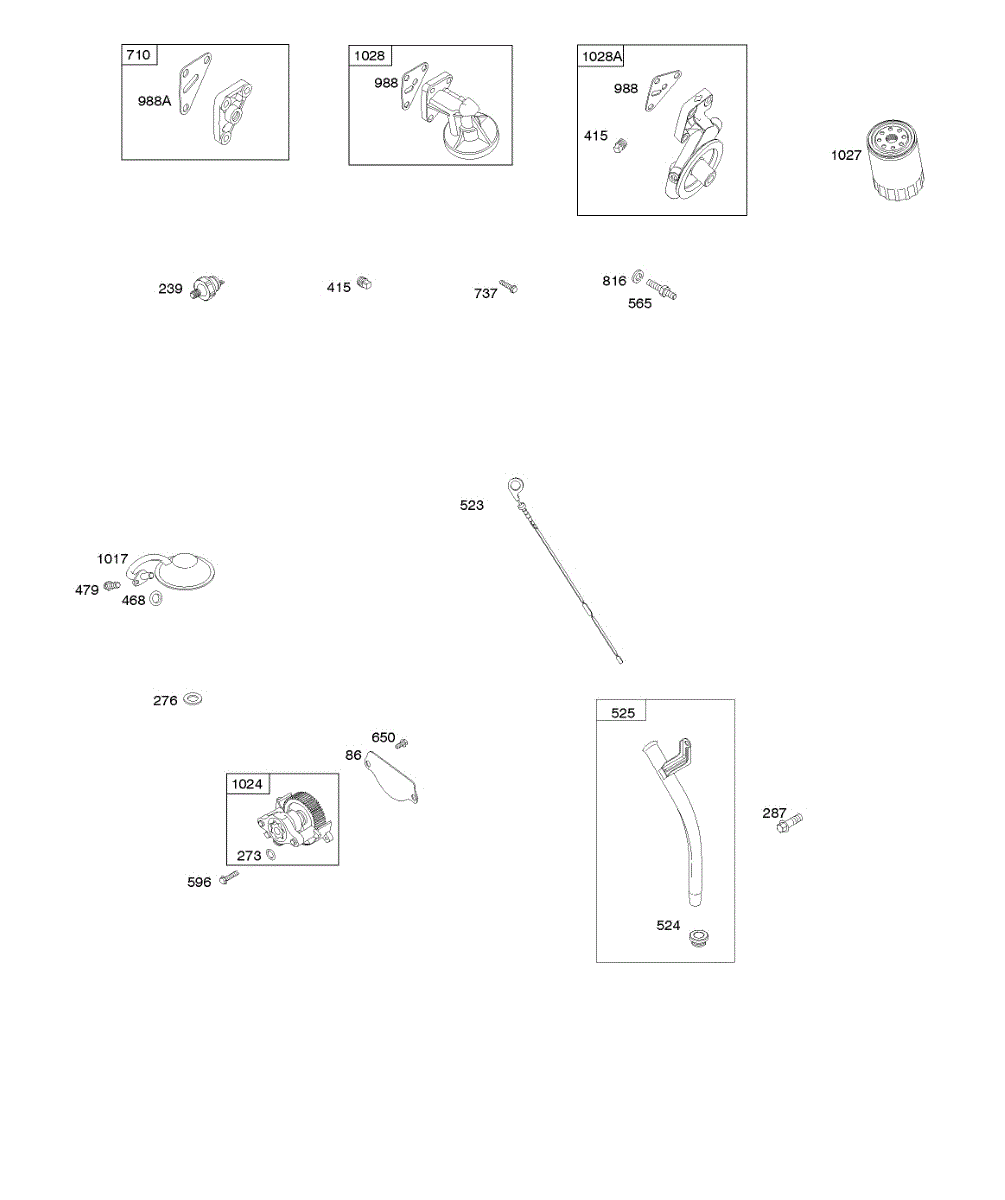 710
988A

1028
988

1028A
988
415

1027

239
415
737
816
565

523

1017
479
468

276

650
86

1024
273
596

525
524

287