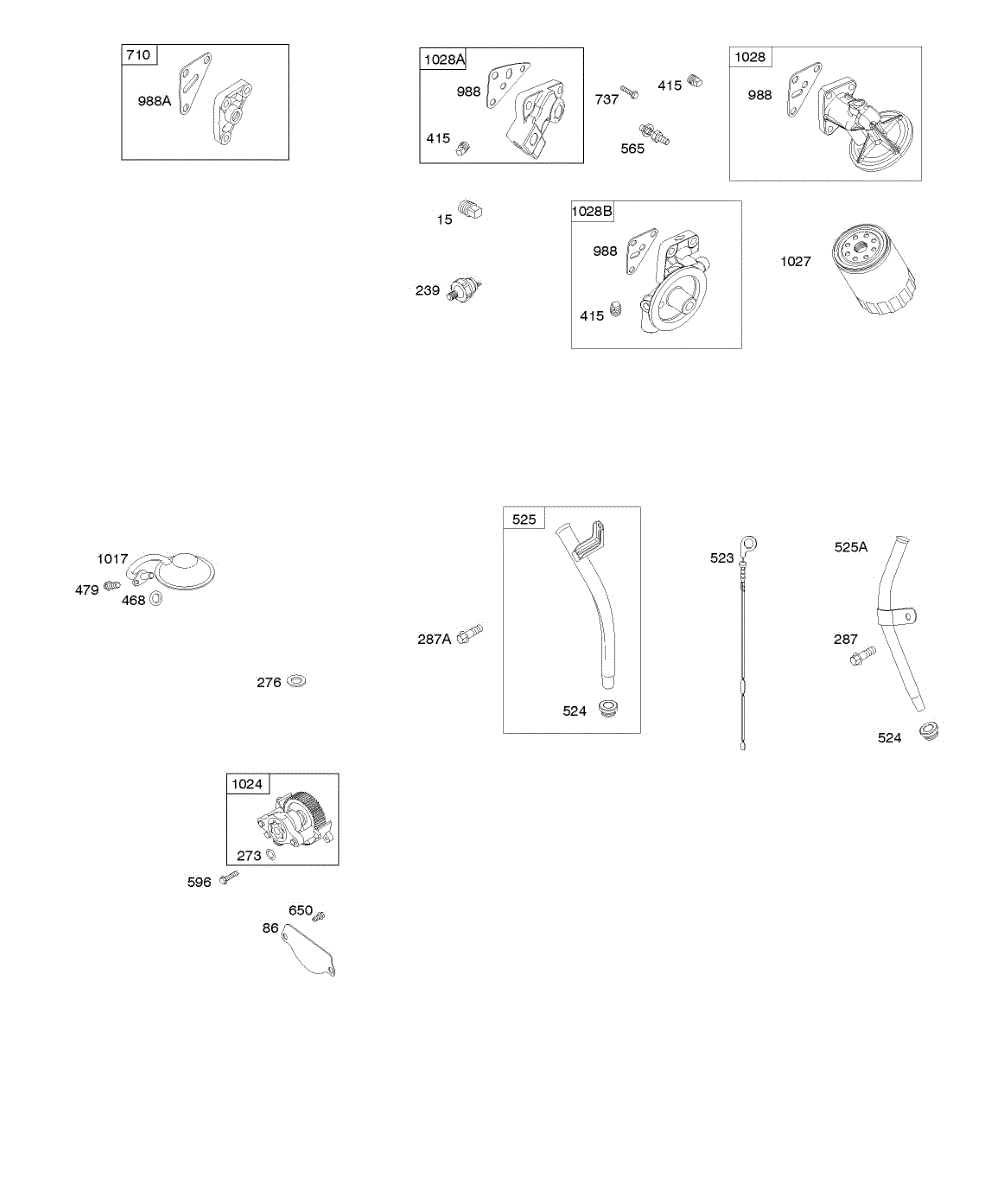 710
988A

1028A
988
415

737
415
565

1028
988

15
239

1028B
988
415

1027

1017
479
468

276

525
287A
524

523

525A
287
524

1024
273
596

650
86