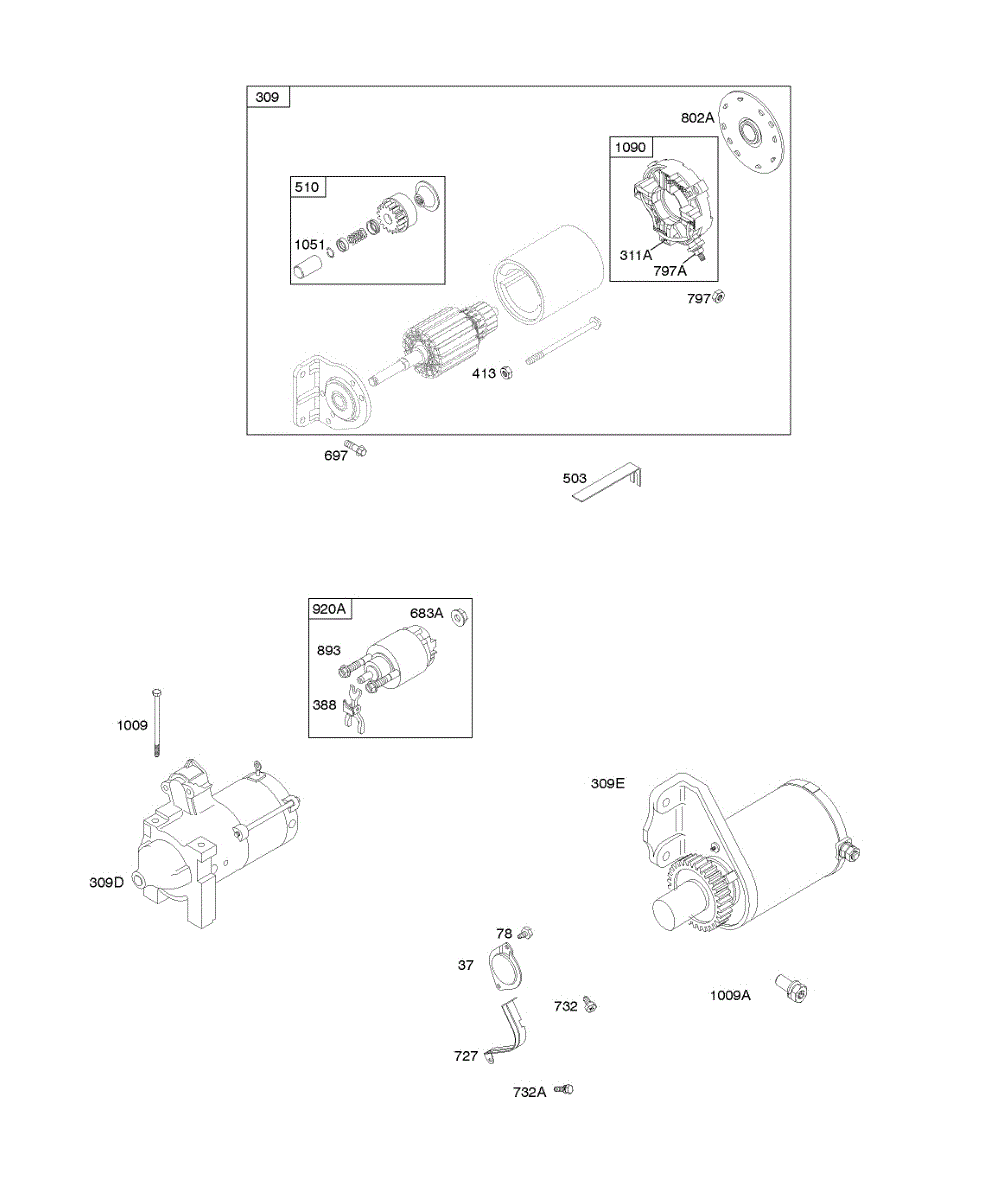 309
802A
1090
510
1051
311A
797A
797
413
697
503
920A
683A
893
388
1009
309E
309D
78
37
732
1009A
727
732A