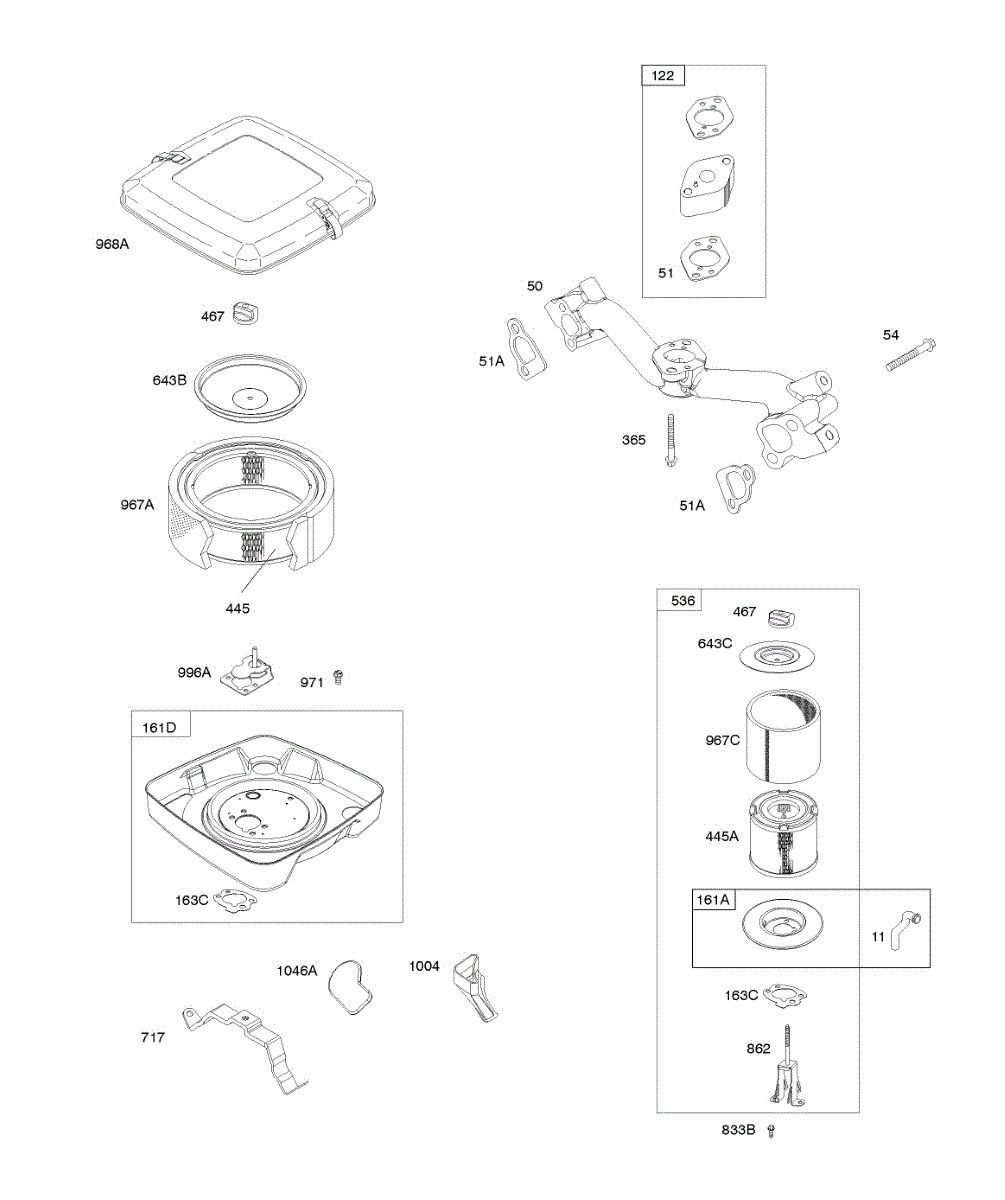 968A

467

643B

967A

445

996A

971

161D

163C

1046A

1004

717

122

51

50

51A

54

365

51A

536

467

643C

967C

445A

161A

11

163C

862

833B