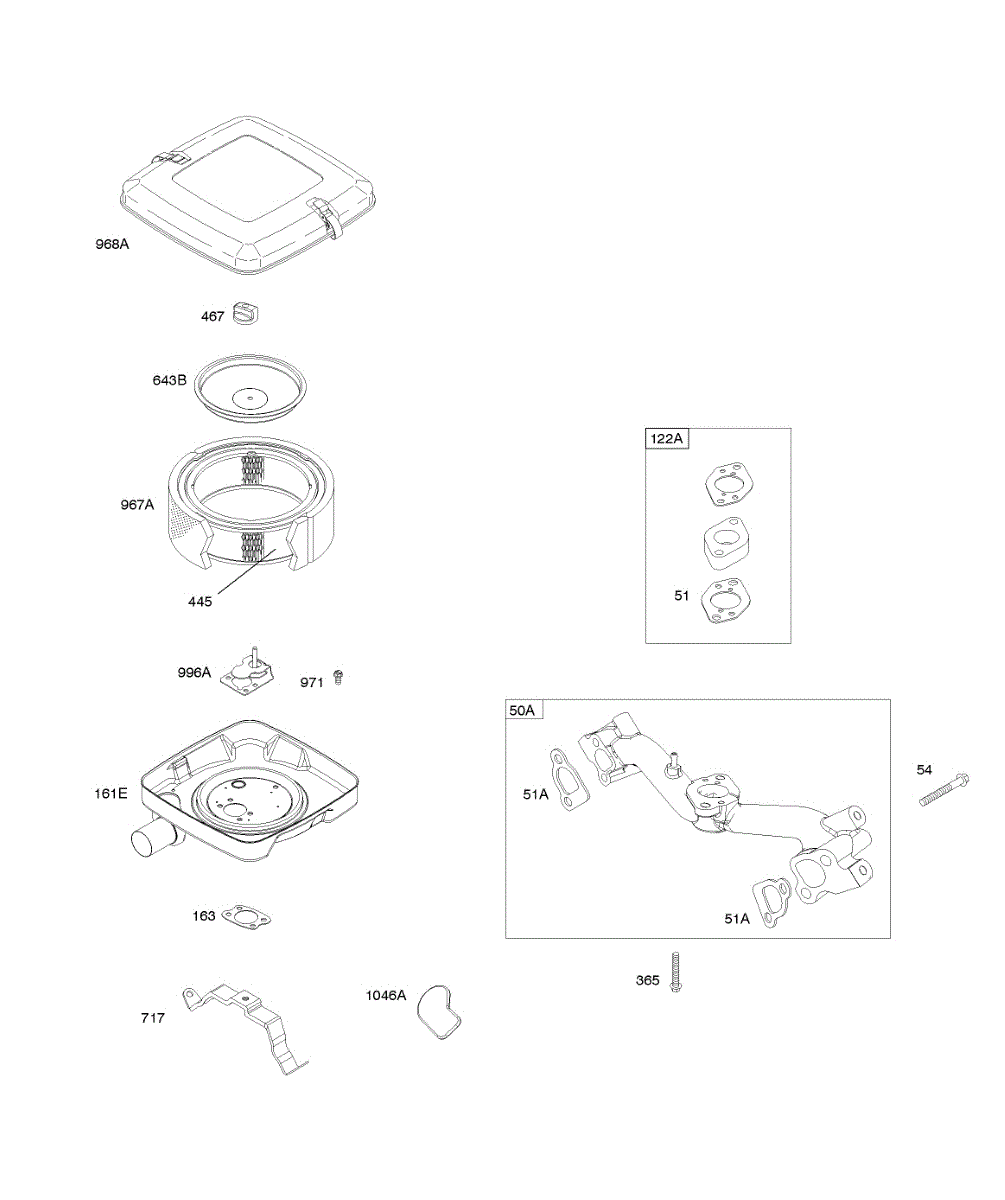 968A

467

643B

967A

445

996A

971

161E

163

717

1046A

122A

51

50A

51A

51A

54

365