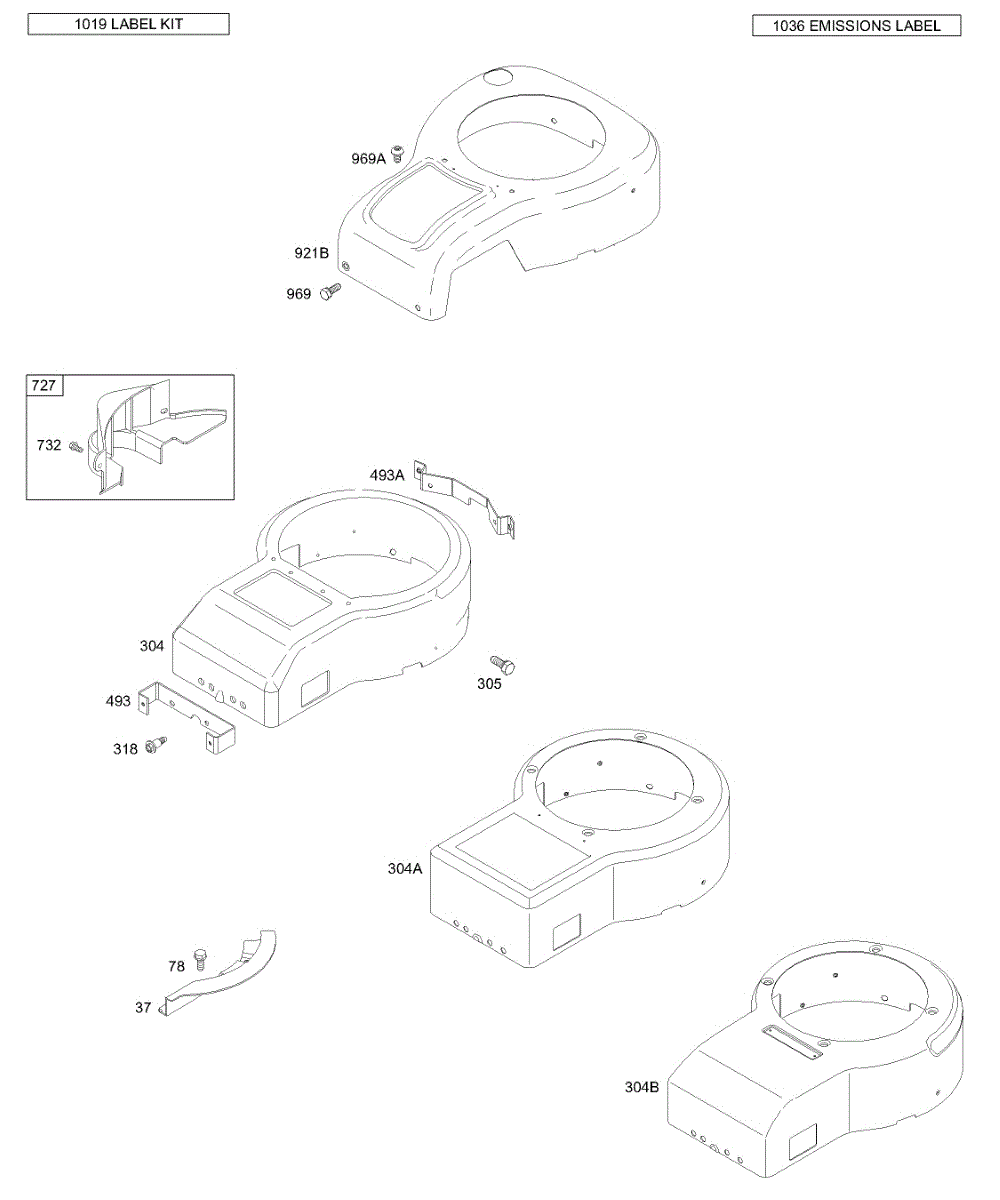 1019 LABEL KIT

1036 EMISSIONS LABEL

969A

921B

969

727

732

493A

304

305

493

318

304A

78

37

304B