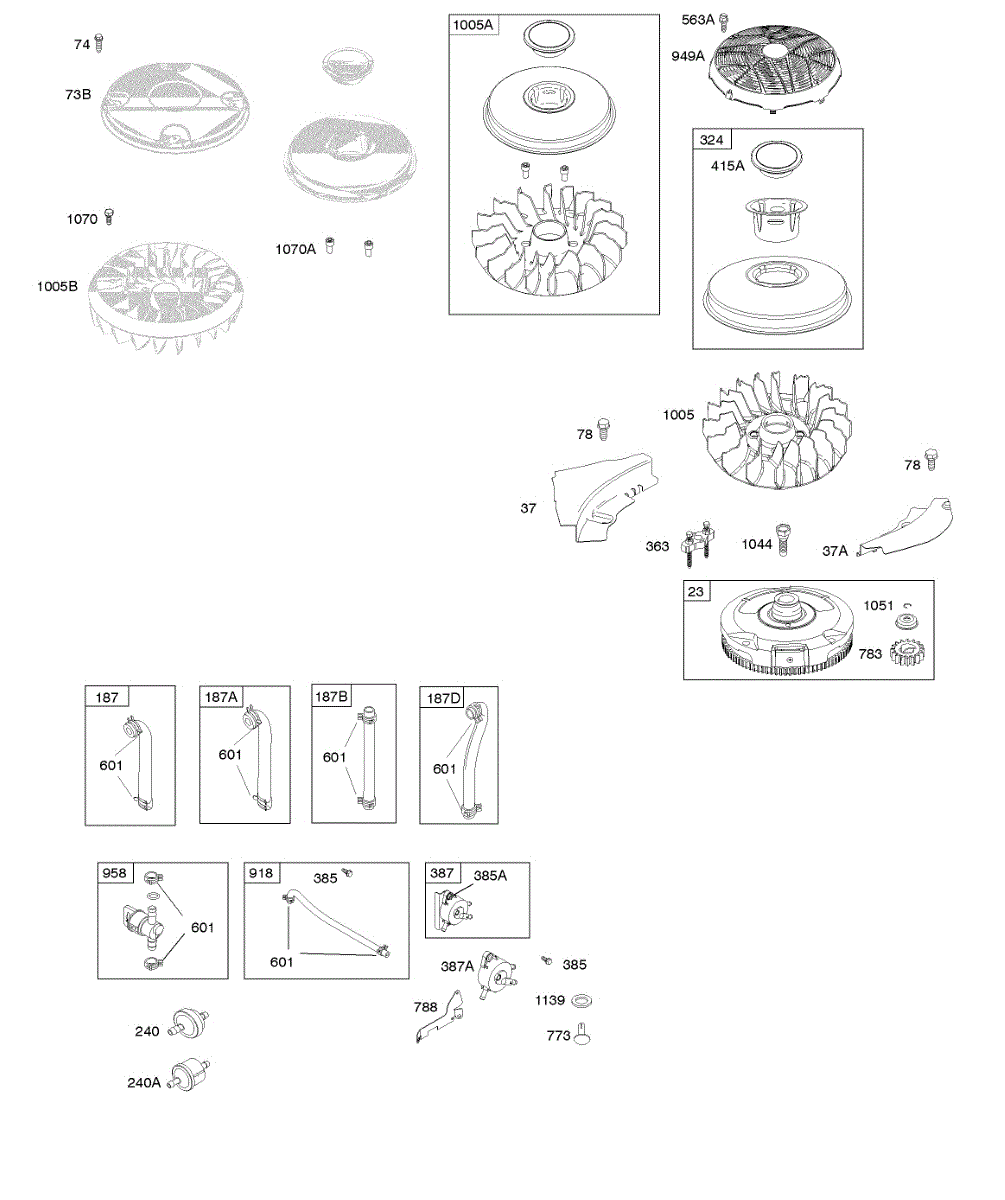 74
73B
1070
1070A
1005B
1005A
563A
949A
324
415A
78
1005
78
37
363
1044
37A
23
1051
783
187
601
187A
601
187B
601
187D
601
958
601
918
385
601
387
385A
387A
385
788
1139
773
240
240A