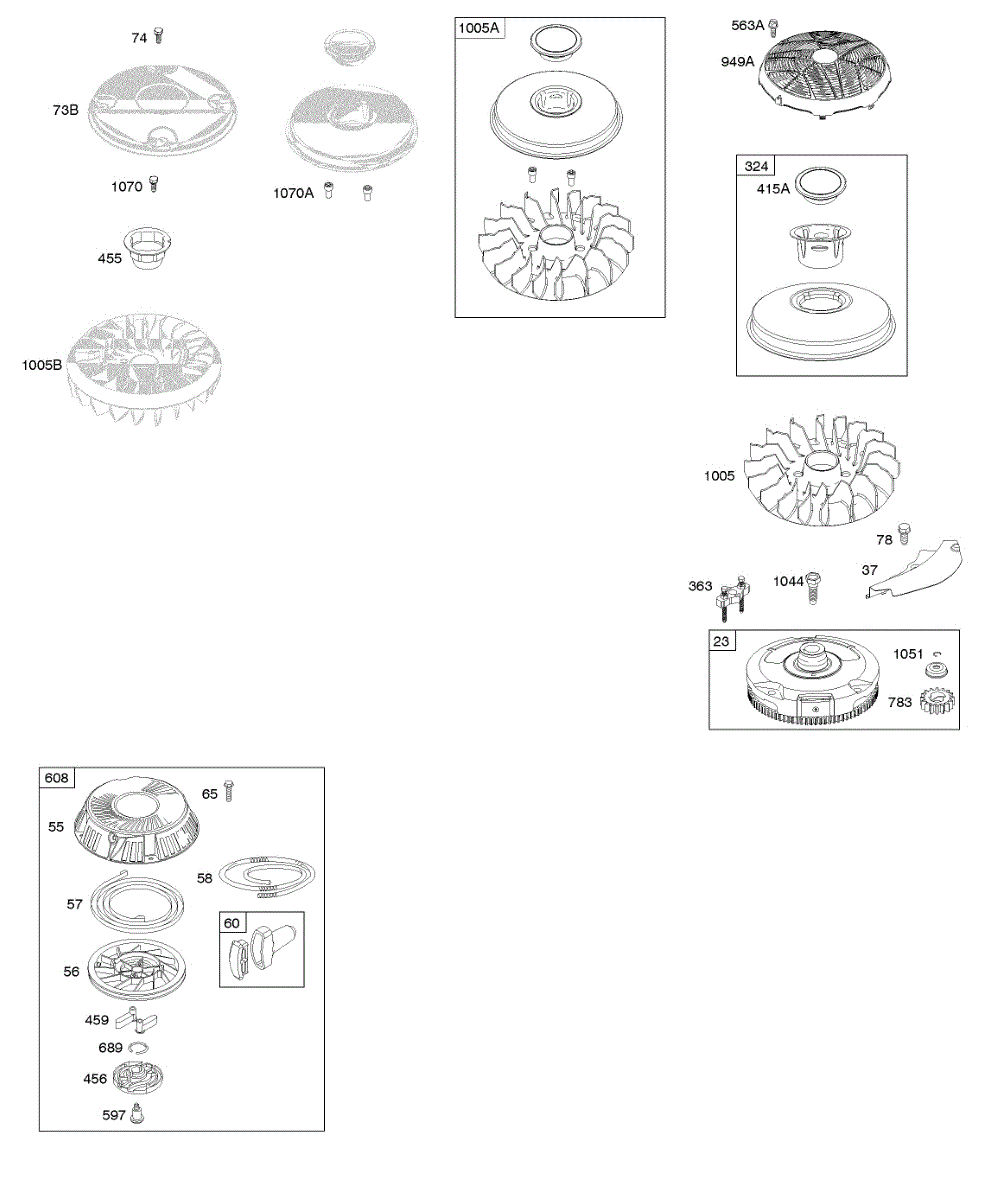 74
73B
1070
1070A
455
1005B

1005A

563A
949A

324
415A

1005
78
37
363
1044

23
1051
783

608
65
55
58
57
60
56
459
689
456
597