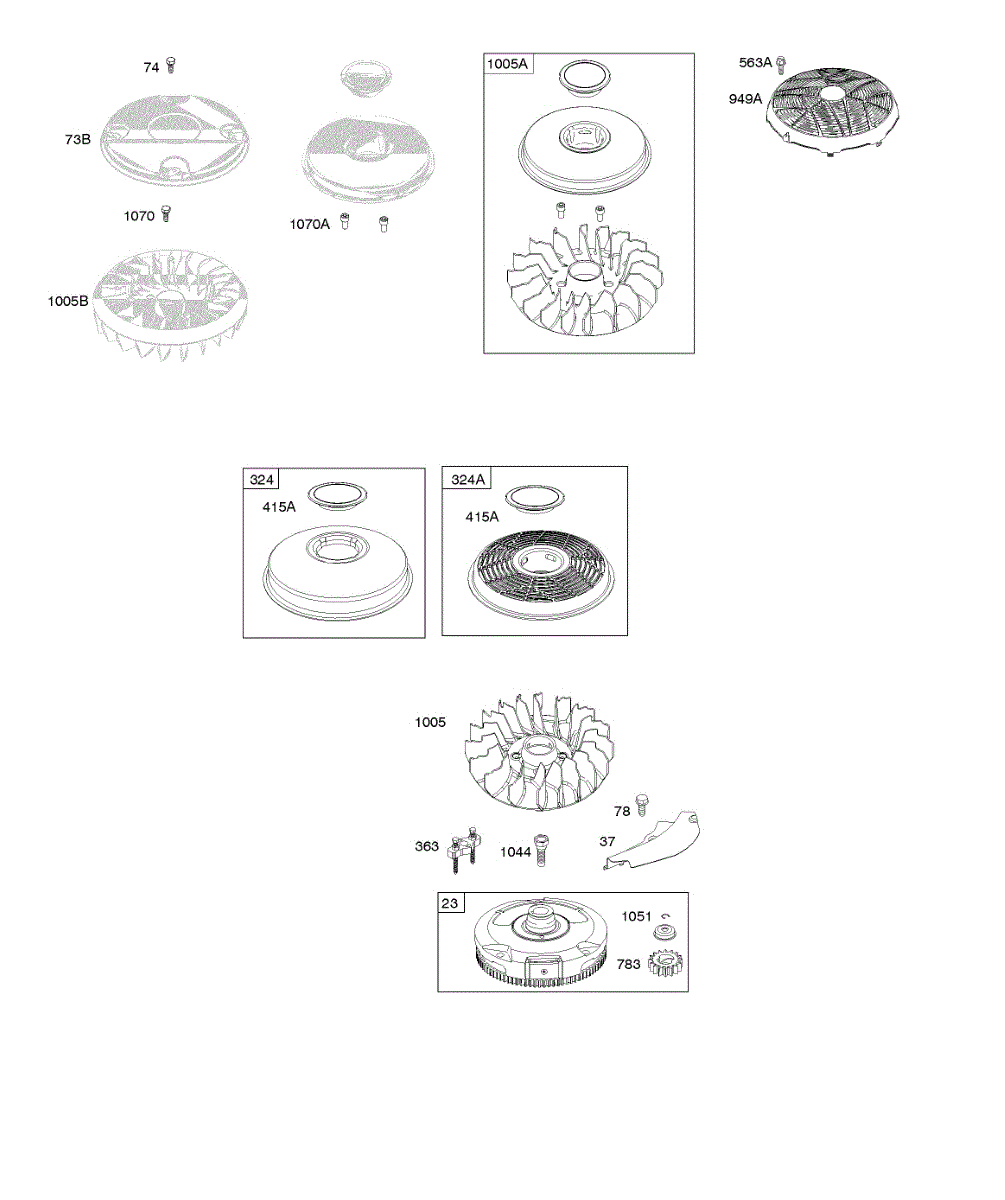 74
73B
1070
1070A
1005B
1005A
563A
949A
324
415A
324A
415A
1005
78
363
1044
37
23
1051
783