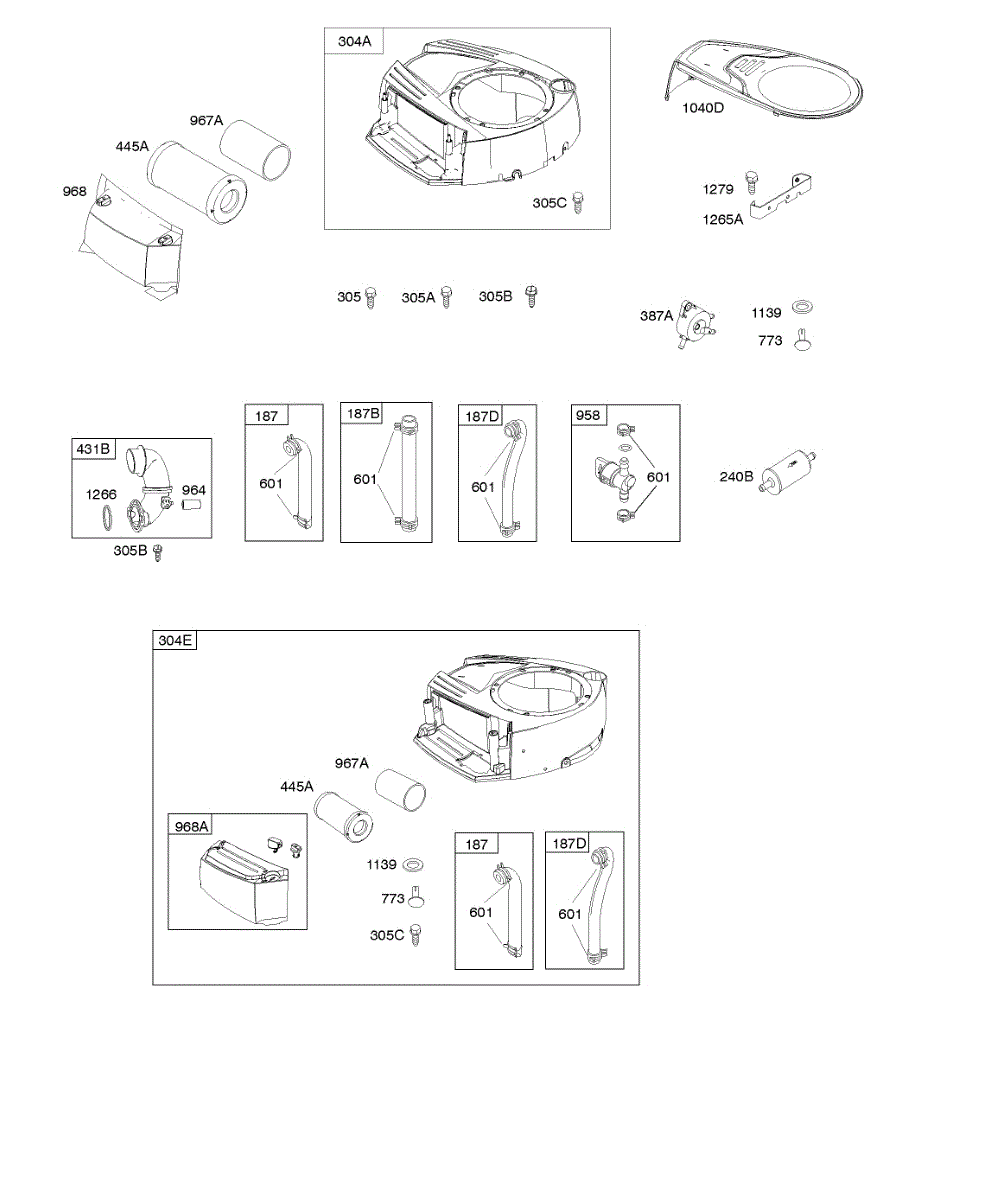 304A

967A

445A

968

305C

1040D

1279

1265A

305

305A

305B

387A

1139

773

431B

1266

964

305B

187

601

187B

601

187D

601

958

601

240B

304E

967A

445A

968A

1139

773

305C

187

601

187D

601