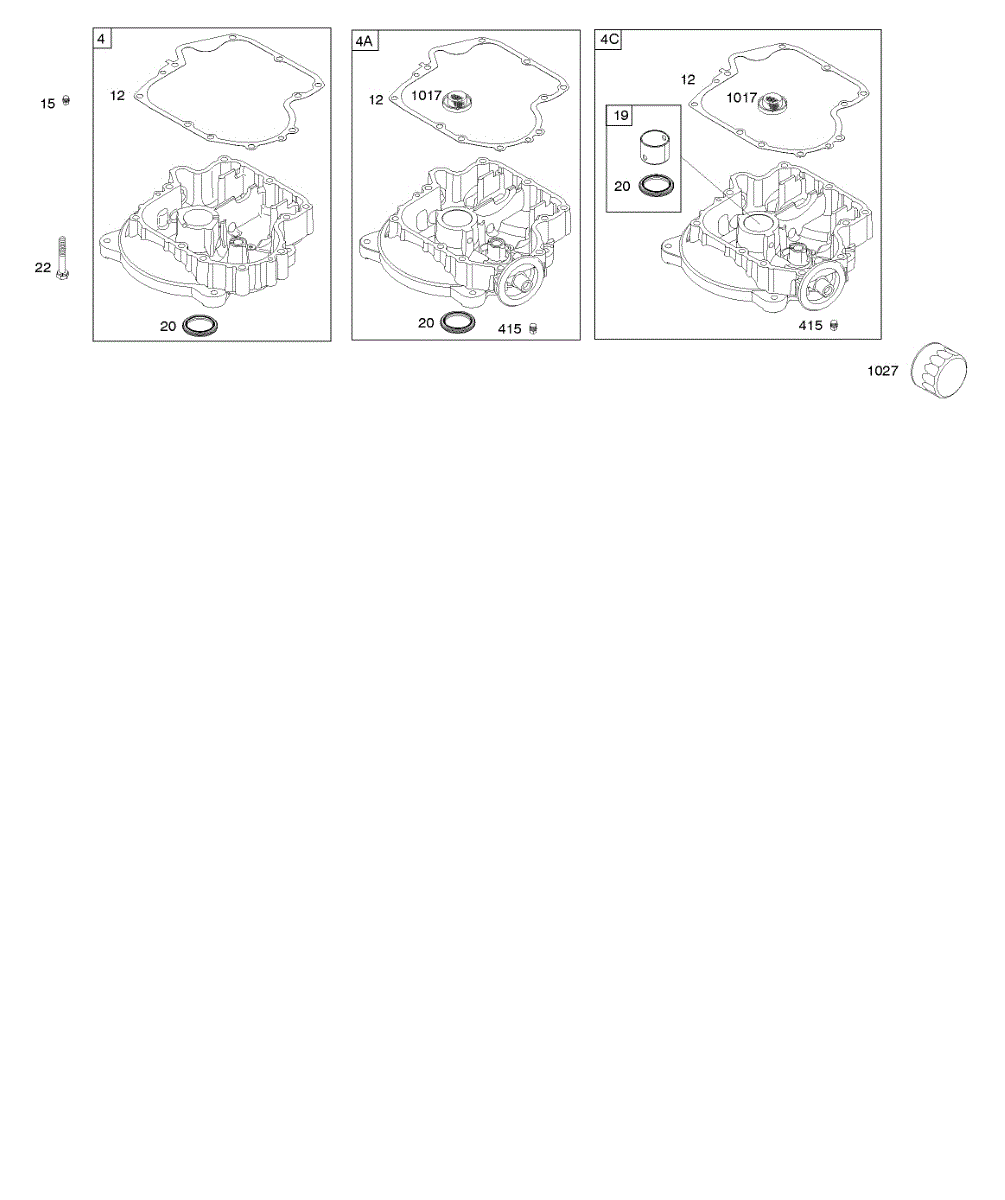 15
22
4
12
20
4A
12
1017
20
415
4C
12
1017
19
20
415
1027