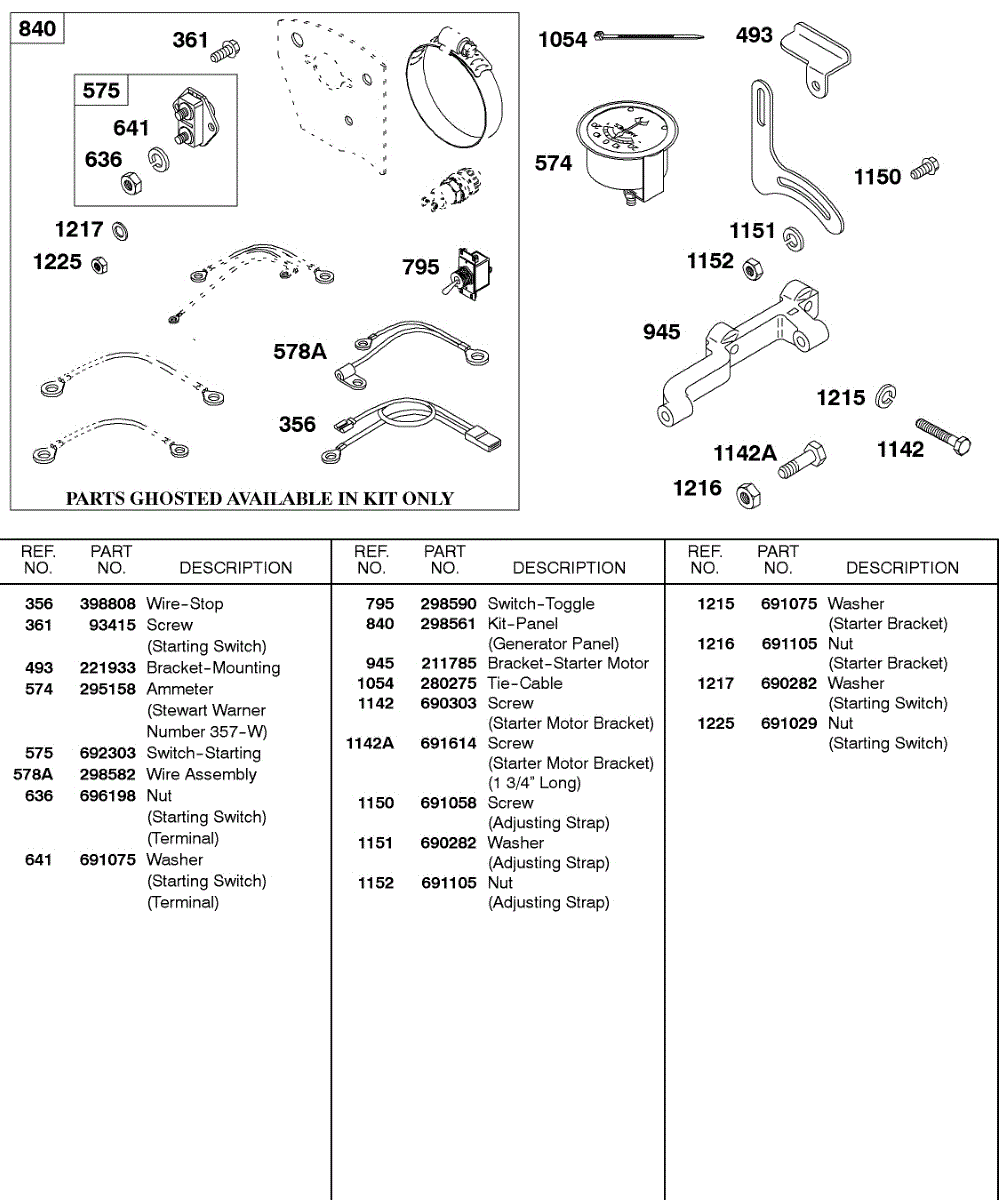 840
361
575
641
636
1217
1225
795
578A
356
PARTS GHOSTED AVAILABLE IN KIT ONLY
1054
493
574
1150
1151
1152
945
1215
1142A
1142
1216

| REF. NO. | PART NO. | DESCRIPTION |
|---|---|---|
| 356 | 398808 | Wire-Stop |
| 361 | 93415 | Screw (Starting Switch) |
| 493 | 221933 | Bracket-Mounting |
| 574 | 295158 | Ammeter (Stewart Warner Number 357-W) |
| 575 | 692303 | Switch-Starting |
| 578A | 298582 | Wire Assembly |
| 636 | 696198 | Nut (Starting Switch) (Terminal) |
| 641 | 691075 | Washer (Starting Switch) (Terminal) |

| REF. NO. | PART NO. | DESCRIPTION |
|---|---|---|
| 795 | 298590 | Switch-Toggle |
| 840 | 298561 | Kit-Panel (Generator Panel) |
| 945 | 211785 | Bracket-Starter Motor |
| 1054 | 280275 | Tie-Cable |
| 1142 | 690303 | Screw (Starter Motor Bracket) |
| 1142A | 691614 | Screw (Starter Motor Bracket) (1 3/4" Long) |
| 1150 | 691058 | Screw (Adjusting Strap) |
| 1151 | 690282 | Washer (Adjusting Strap) |
| 1152 | 691105 | Nut (Adjusting Strap) |

| REF. NO. | PART NO. | DESCRIPTION |
|---|---|---|
| 1215 | 691075 | Washer (Starter Bracket) |
| 1216 | 691105 | Nut (Starter Bracket) |
| 1217 | 690282 | Washer (Starting Switch) |
| 1225 | 691029 | Nut (Starting Switch) |