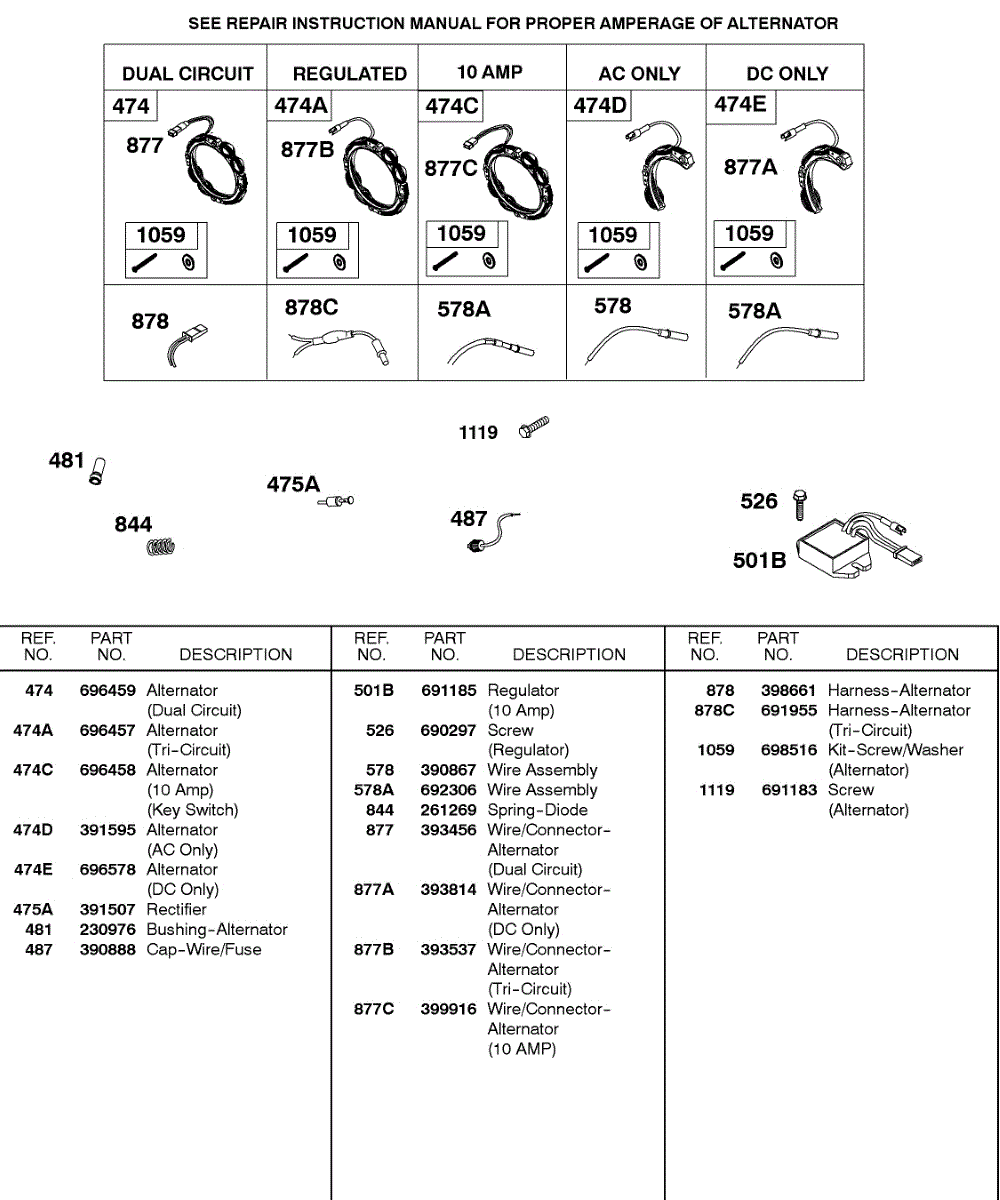 SEE REPAIR INSTRUCTION MANUAL FOR PROPER AMPERAGE OF ALTERNATOR

| DUAL CIRCUIT | REGULATED | 10 AMP | AC ONLY | DC ONLY |
|---|---|---|---|---|
| 474 877 1059 | 474A 877B 1059 | 474C 877C 1059 | 474D 1059 | 474E 877A 1059 |
| 878 | 878C | 578A | 578 | 578A |

1119
481
475A
844
487
526
501B

| REF. NO. | PART NO. | DESCRIPTION |
|---|---|---|
| 474 | 696459 | Alternator (Dual Circuit) |
| 474A | 696457 | Alternator (Tri-Circuit) |
| 474C | 696458 | Alternator (10 Amp) (Key Switch) |
| 474D | 391595 | Alternator (AC Only) |
| 474E | 696578 | Alternator (DC Only) |
| 475A | 391507 | Rectifier |
| 481 | 230976 | Bushing-Alternator |
| 487 | 390888 | Cap-Wire/Fuse |

| REF. NO. | PART NO. | DESCRIPTION |
|---|---|---|
| 501B | 691185 | Regulator (10 Amp) |
| 526 | 690297 | Screw (Regulator) |
| 578 | 390867 | Wire Assembly |
| 578A | 692306 | Wire Assembly |
| 844 | 261269 | Spring-Diode |
| 877 | 393456 | Wire/Connector-Alternator (Dual Circuit) |
| 877A | 393814 | Wire/Connector-Alternator (DC Only) |
| 877B | 393537 | Wire/Connector-Alternator (Tri-Circuit) |
| 877C | 399916 | Wire/Connector-Alternator (10 AMP) |

| REF. NO. | PART NO. | DESCRIPTION |
|---|---|---|
| 878 | 398661 | Harness-Alternator |
| 878C | 691955 | Harness-Alternator (Tri-Circuit) |
| 1059 | 698516 | Kit-Screw/Washer (Alternator) |
| 1119 | 691183 | Screw (Alternator) |