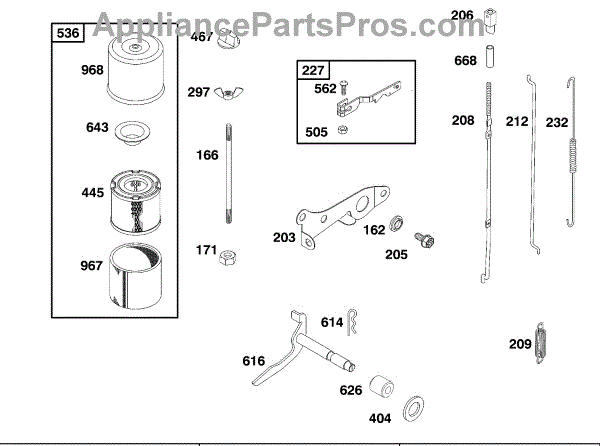 AppliancePartsPros.com

536
968
643
445
967
467
297
166
171
227
562
505
203
162
205
206
668
208
212
232
614
616
626
404
209