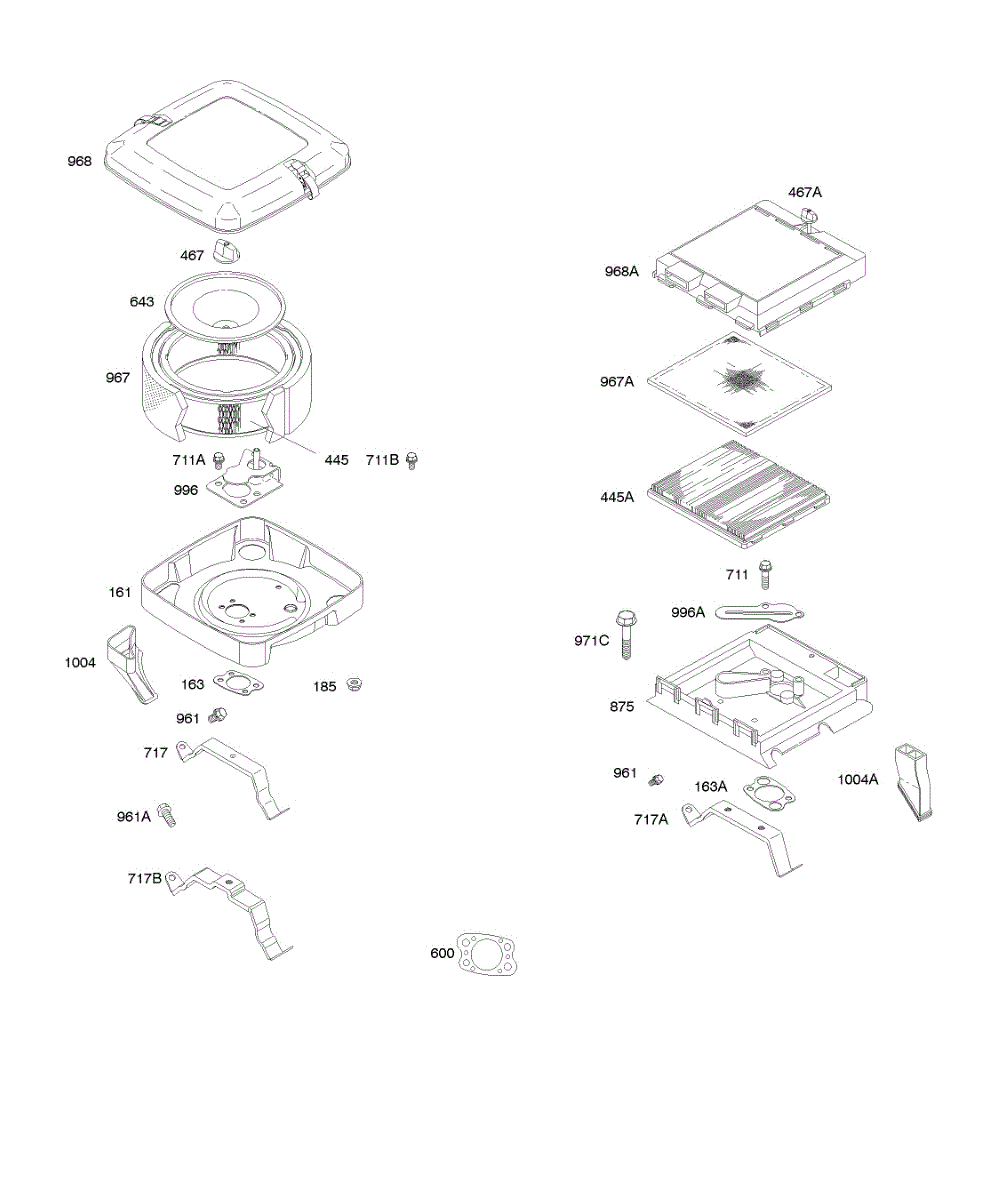 968
467
643
967
445
711A
711B
996
161
1004
163
185
961
717
961A
717B
600
467A
968A
967A
445A
711
996A
971C
875
961
163A
1004A
717A